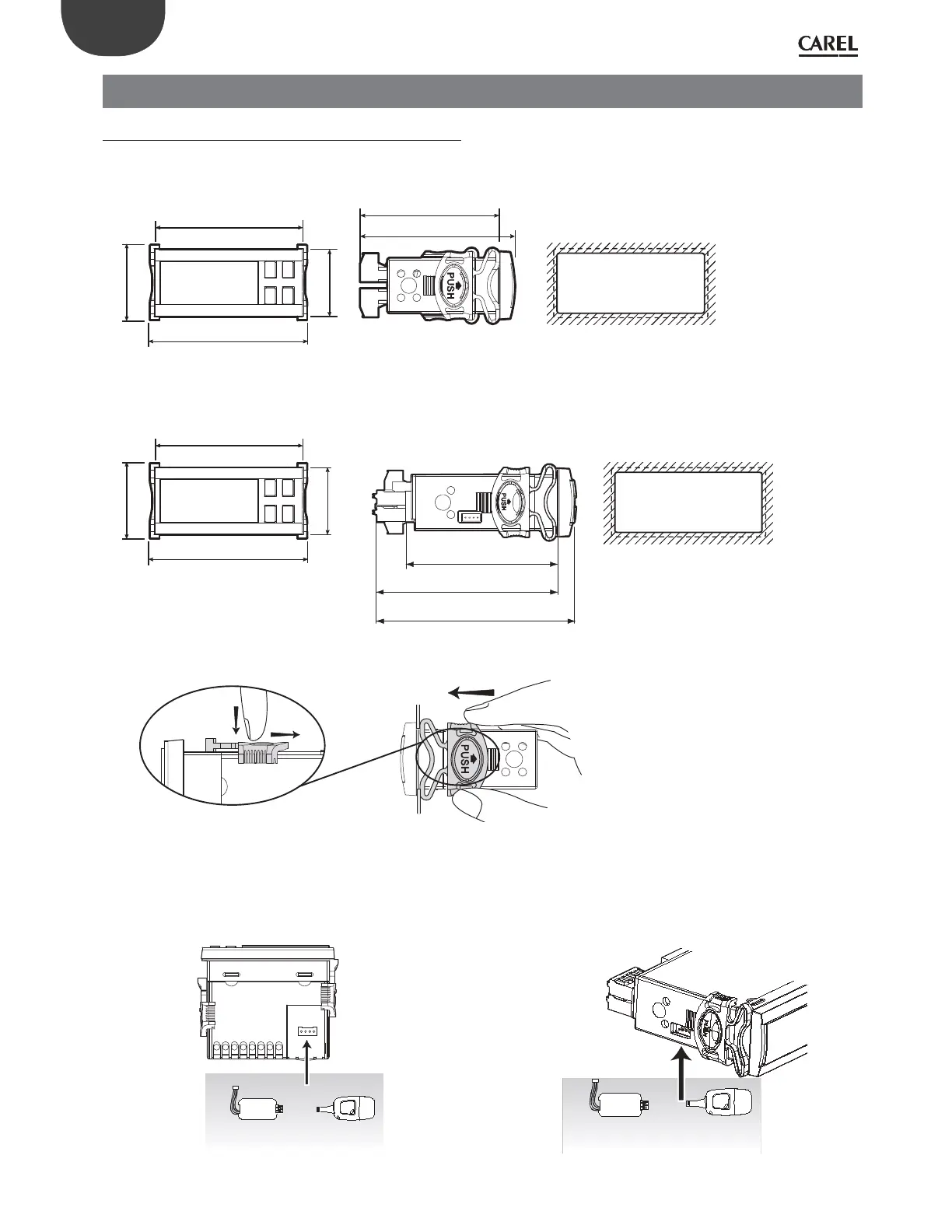 CAREL

PUSH

PUSH

PUSH