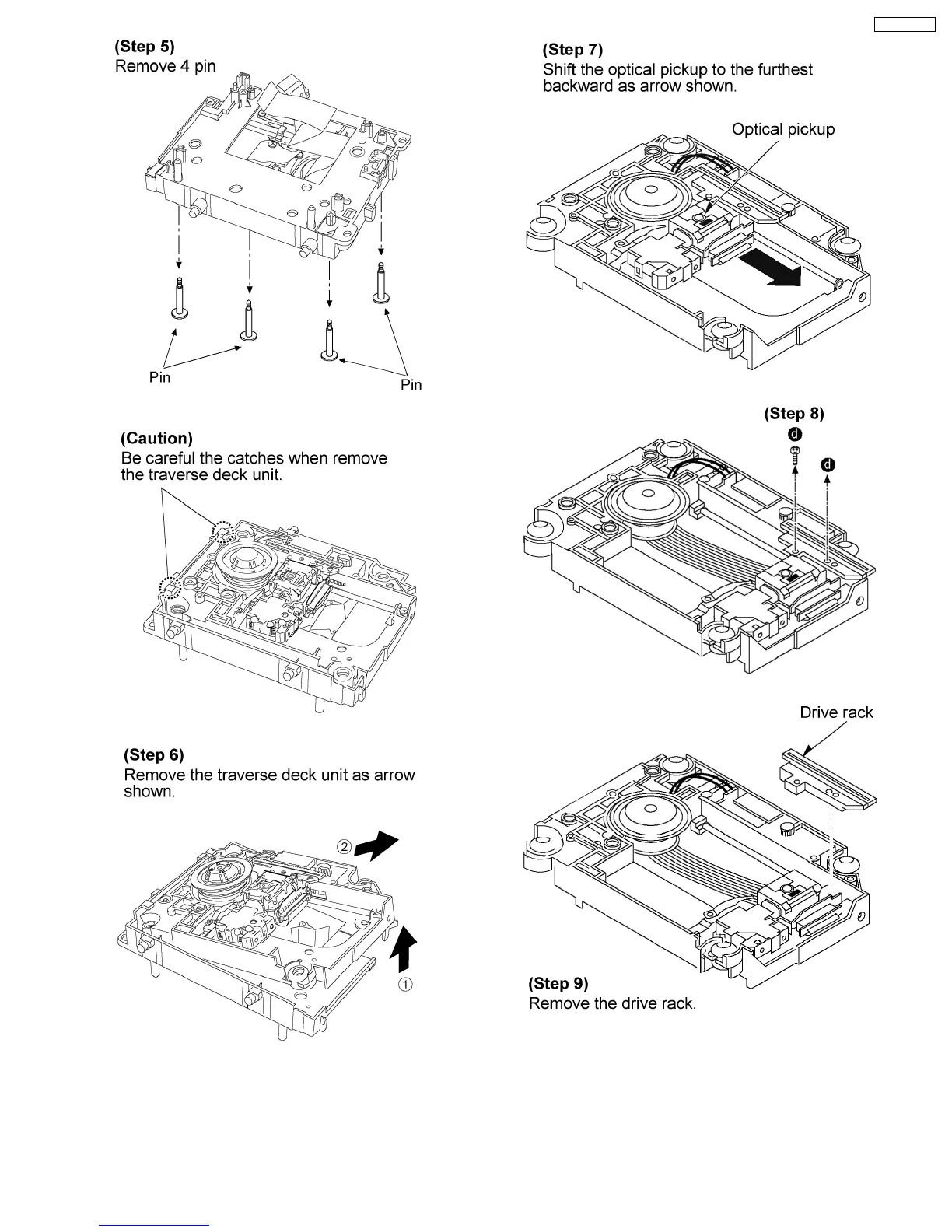 (Step 5)
Remove 4 pin

Pin
Pin

(Caution)
Be careful the catches when remove the traverse deck unit.

(Step 6)
Remove the traverse deck unit as arrow shown.

②
①

(Step 7)
Shift the optical pickup to the furthest backward as arrow shown.

Optical pickup

(Step 8)
d
d

Drive rack

(Step 9)
Remove the drive rack.