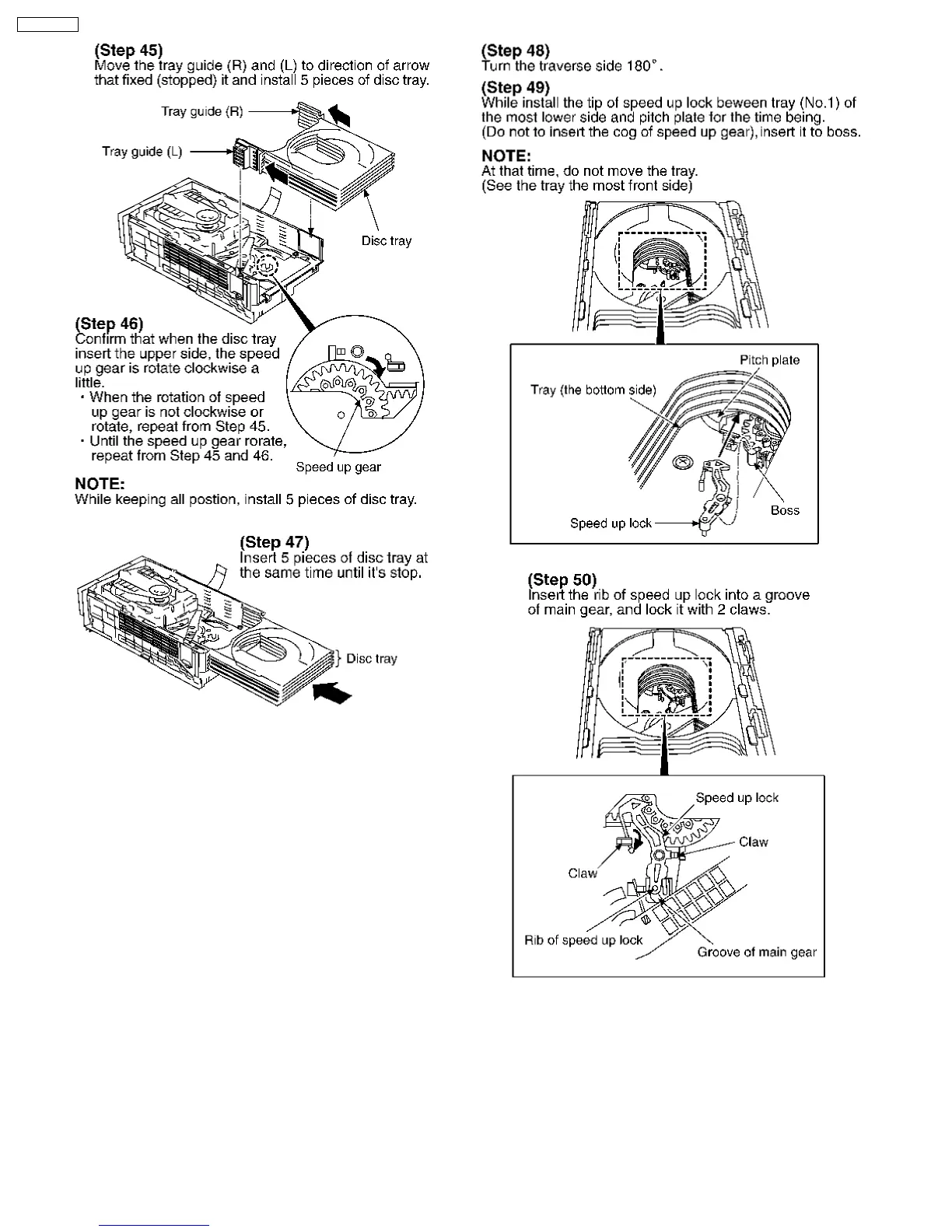 (Step 45)
Move the tray guide (R) and (L) to direction of arrow that fixed (stopped) it and install 5 pieces of disc tray.

Tray guide (R)

Tray guide (L)

Disc tray

(Step 46)
Confirm that when the disc tray insert the upper side, the speed up gear is rotate clockwise a little.
· When the rotation of speed up gear is not clockwise or rotate, repeat from Step 45.
· Until the speed up gear rorate, repeat from Step 45 and 46.

Speed up gear

NOTE:
While keeping all postion, install 5 pieces of disc tray.

(Step 47)
Insert 5 pieces of disc tray at the same time until it's stop.

Disc tray

(Step 48)
Turn the traverse side 180°.

(Step 49)
While install the tip of speed up lock beween tray (No.1) of the most lower side and pitch plate for the time being.
(Do not to insert the cog of speed up gear), insert it to boss.

NOTE:
At that time, do not move the tray.
(See the tray the most front side)

Pitch plate

Tray (the bottom side)

Boss

Speed up lock

(Step 50)
Insert the rib of speed up lock into a groove of main gear, and lock it with 2 claws.

Speed up lock

Claw

Claw

Rib of speed up lock

Groove of main gear