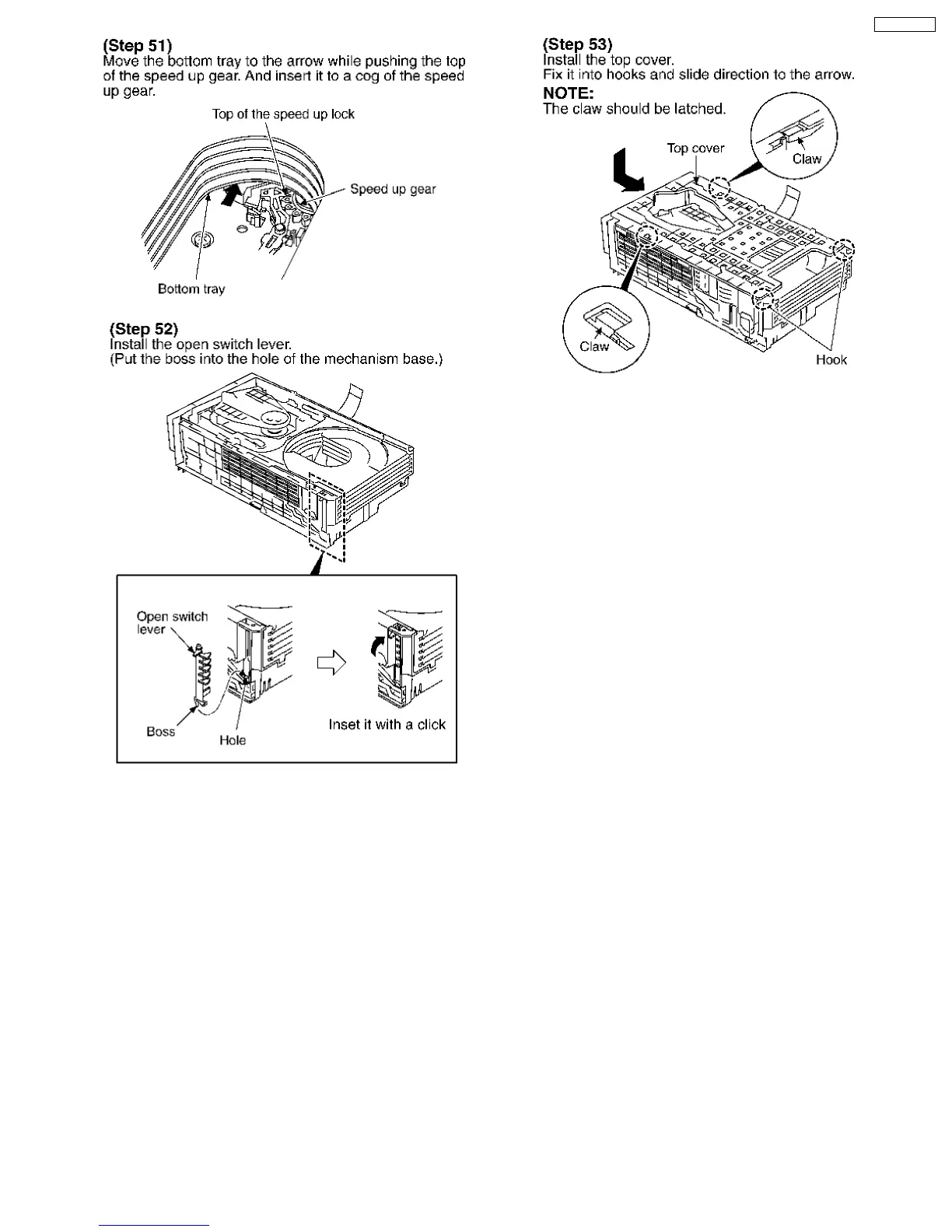 (Step 51)
Move the bottom tray to the arrow while pushing the top of the speed up gear. And insert it to a cog of the speed up gear.

Top of the speed up lock

Speed up gear

Bottom tray

(Step 52)
Install the open switch lever.
(Put the boss into the hole of the mechanism base.)

Open switch lever

Boss

Hole

Inset it with a click

(Step 53)
Install the top cover.
Fix it into hooks and slide direction to the arrow.
NOTE:
The claw should be latched.

Top cover

Claw

Claw

Hook