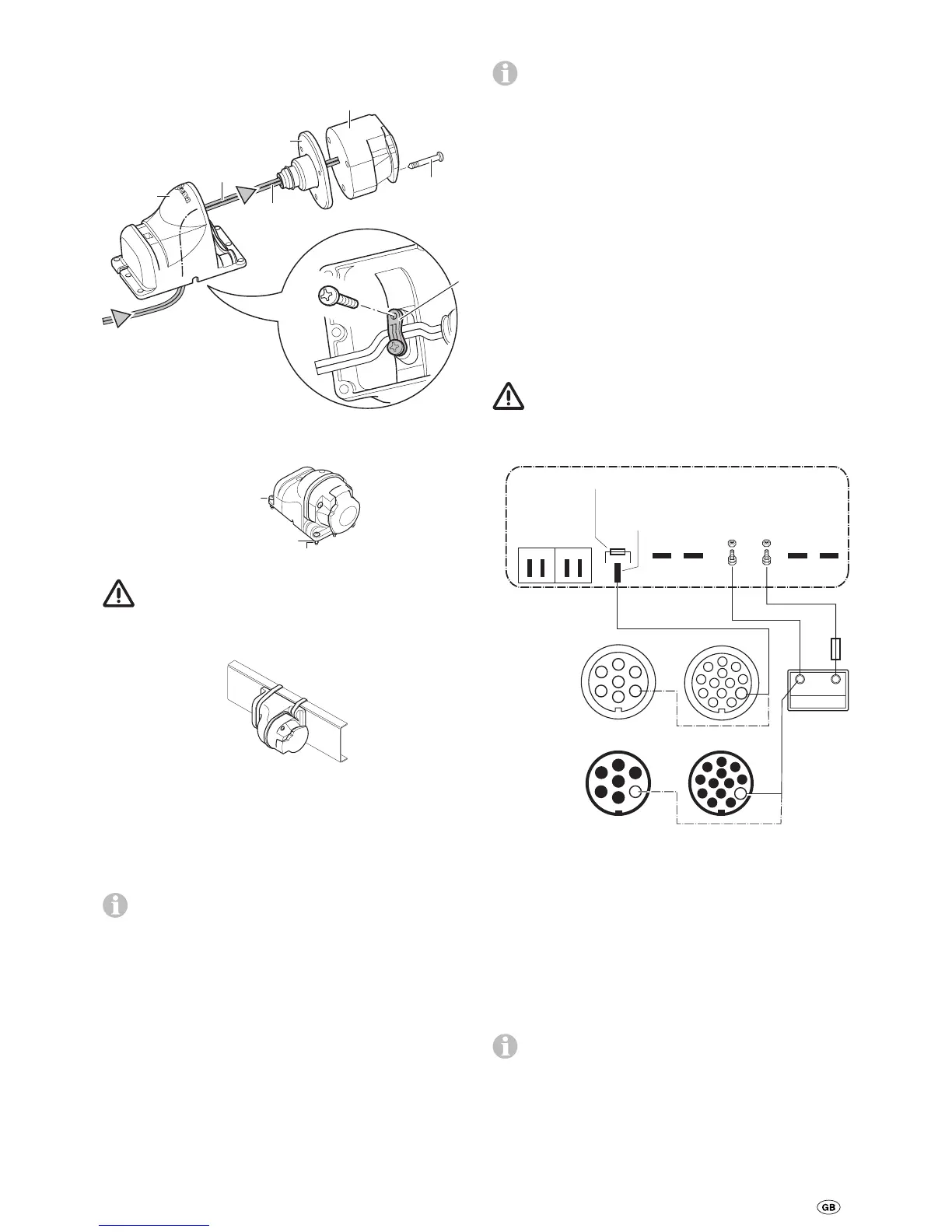 GB