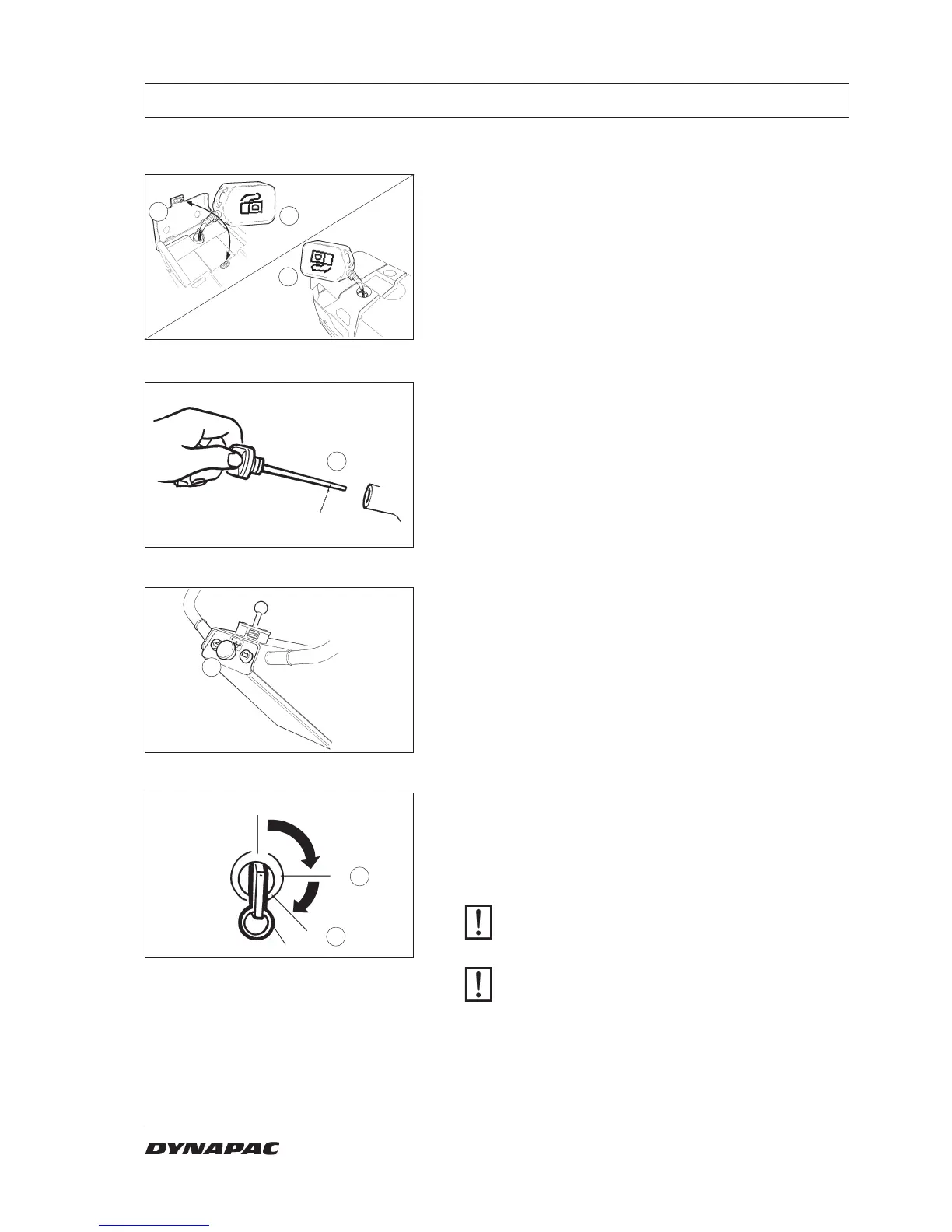 DYNAPAC