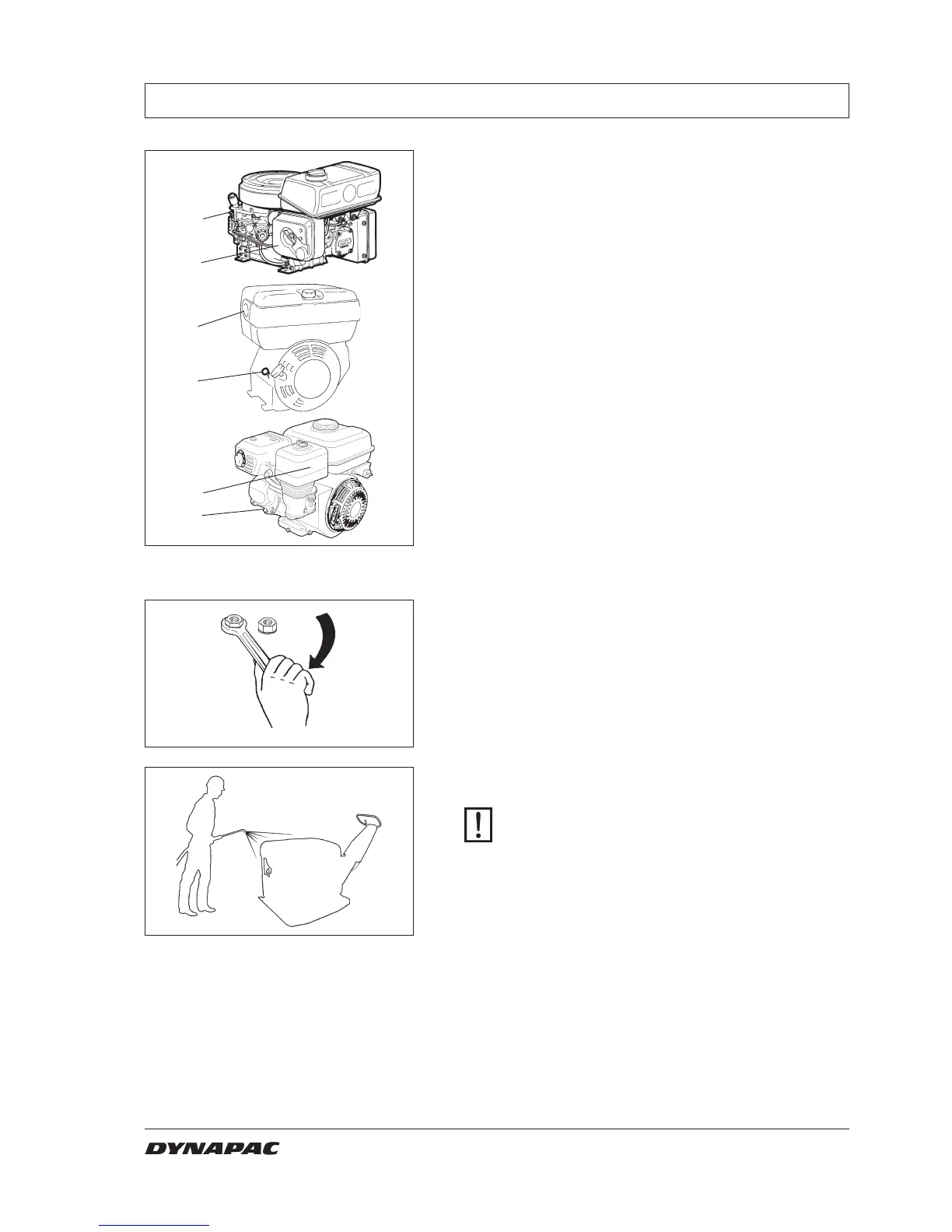 DYNAPAC