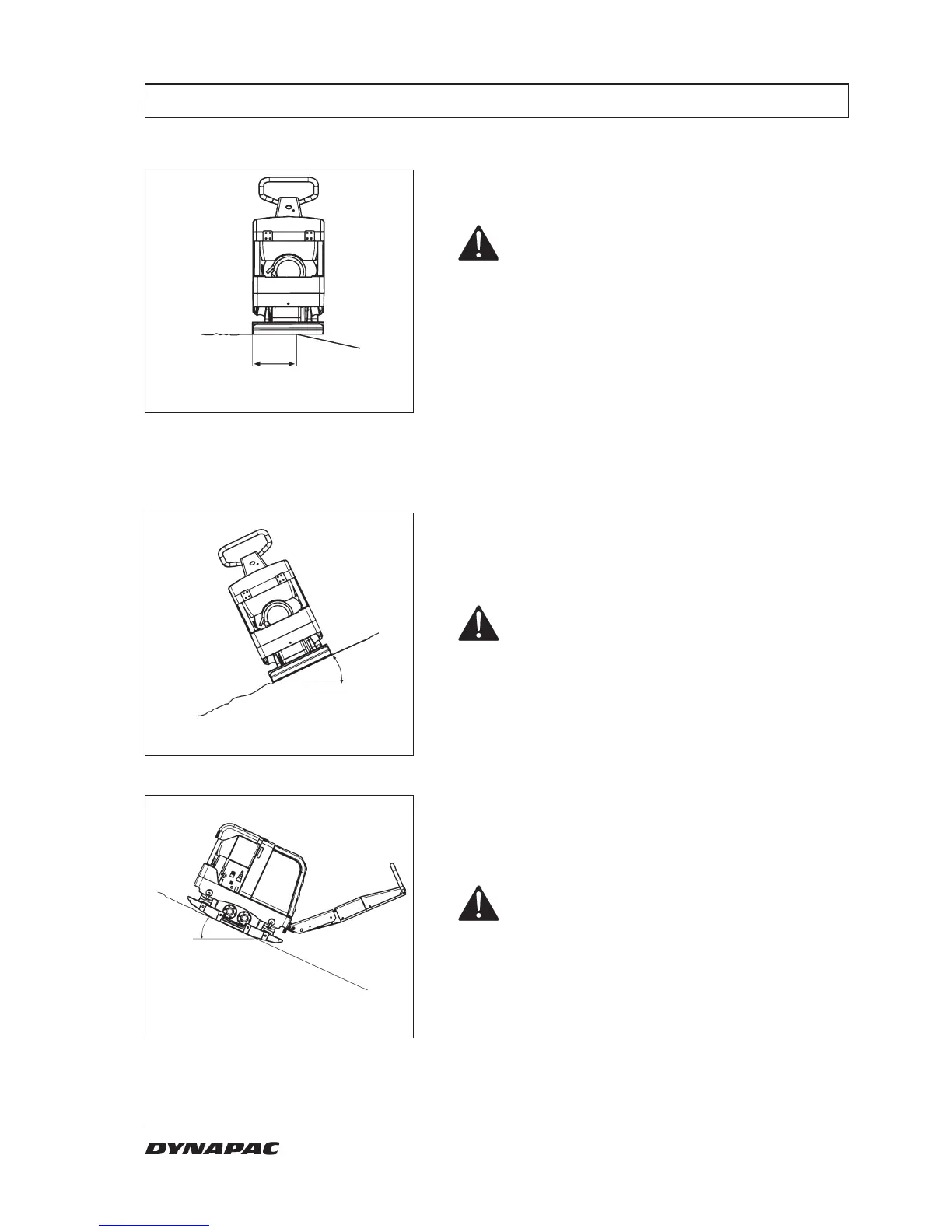 DYNAPAC