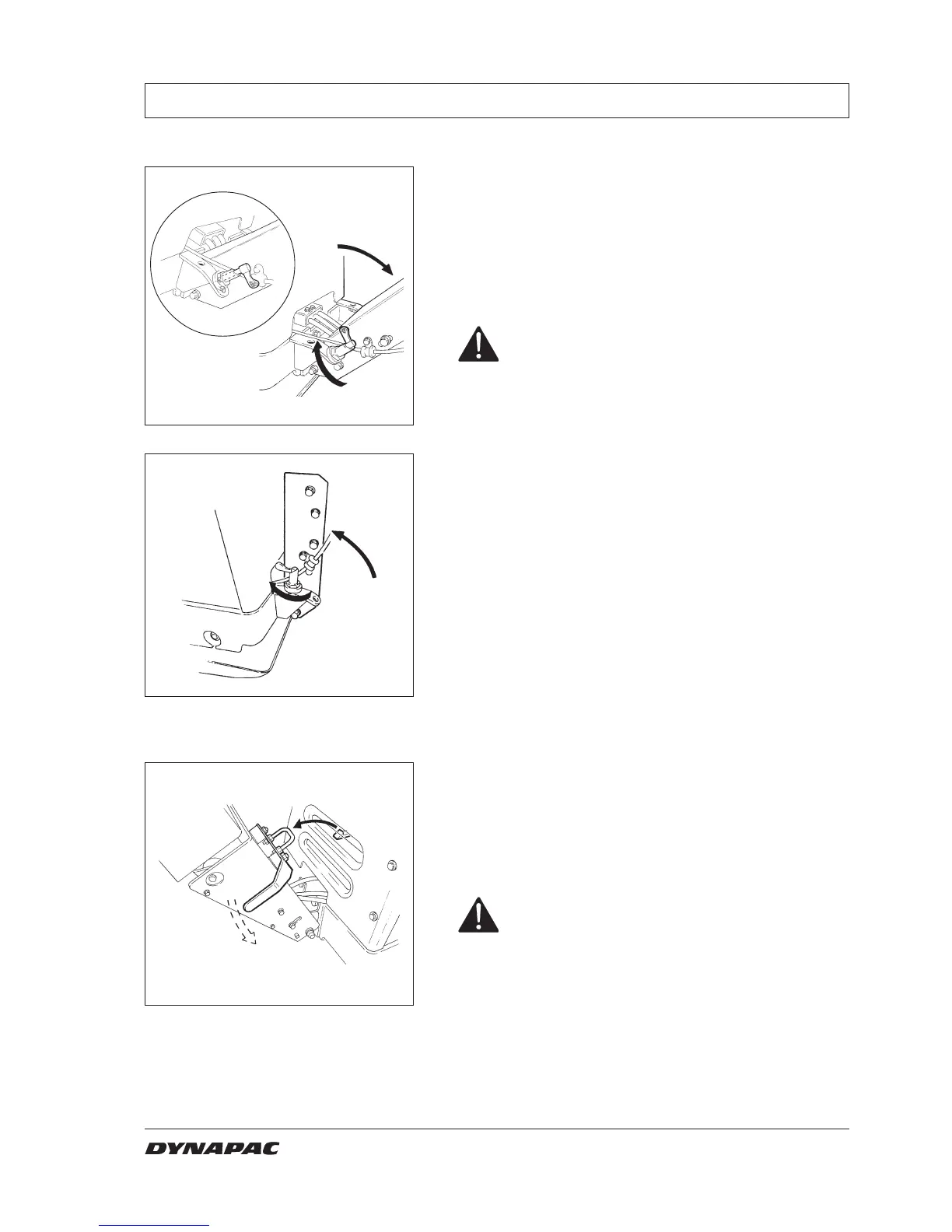 DYNAPAC