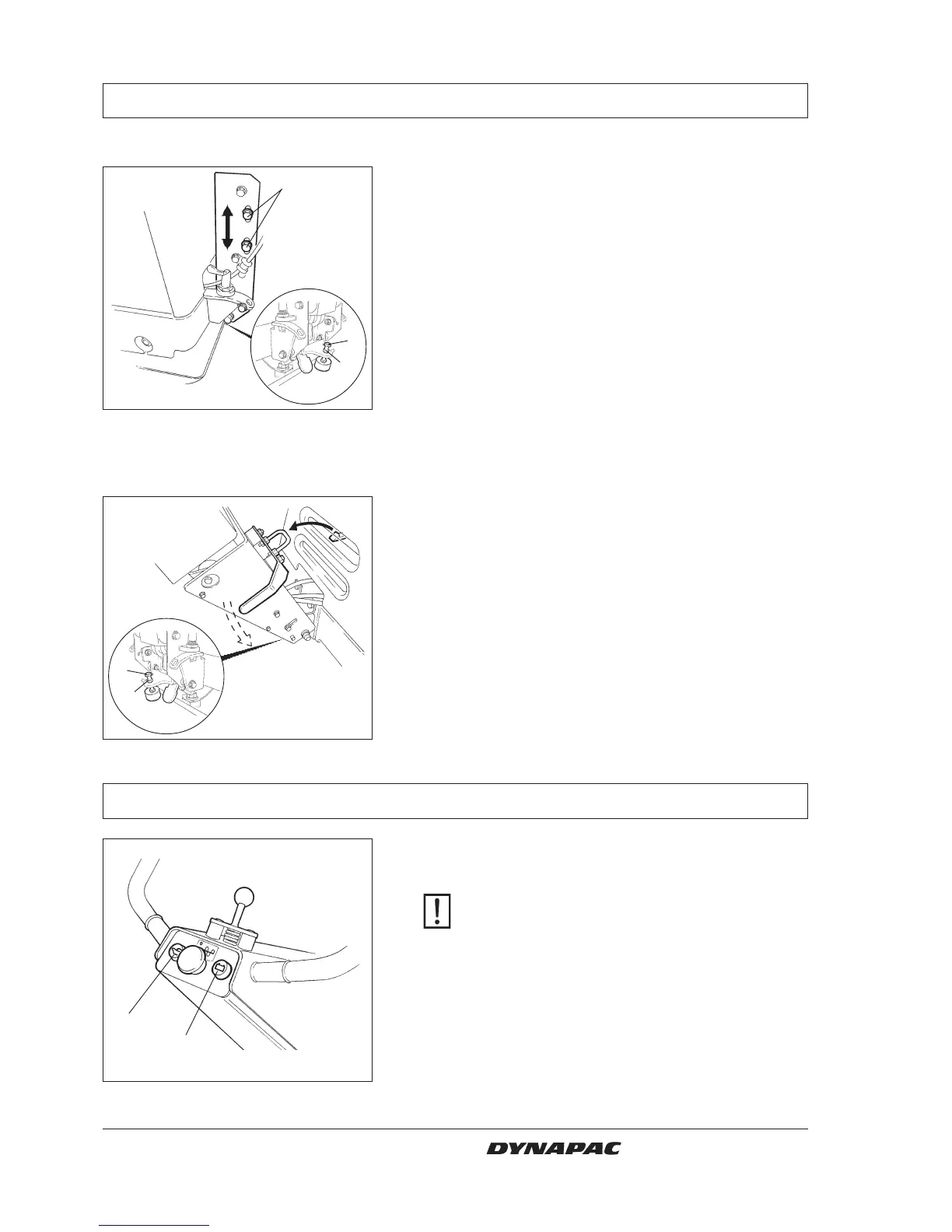 DYNAPAC