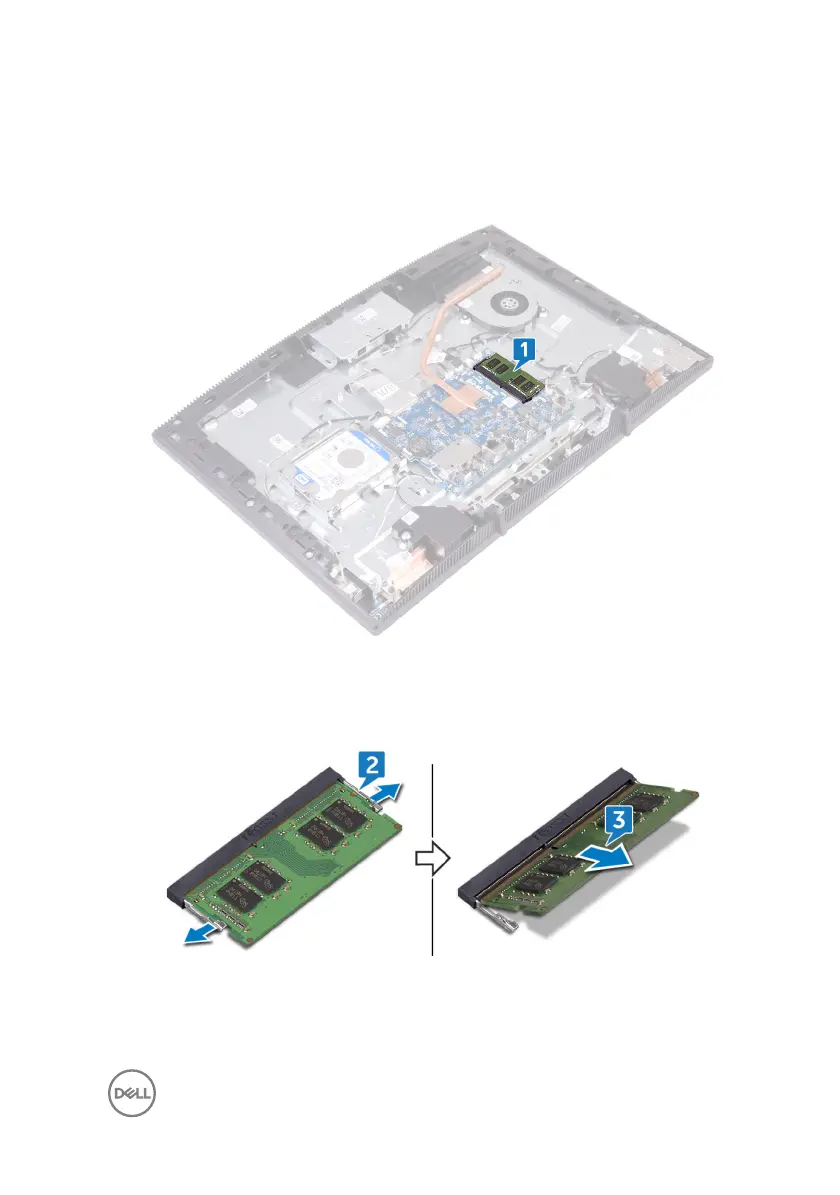 1

2

3

DELL