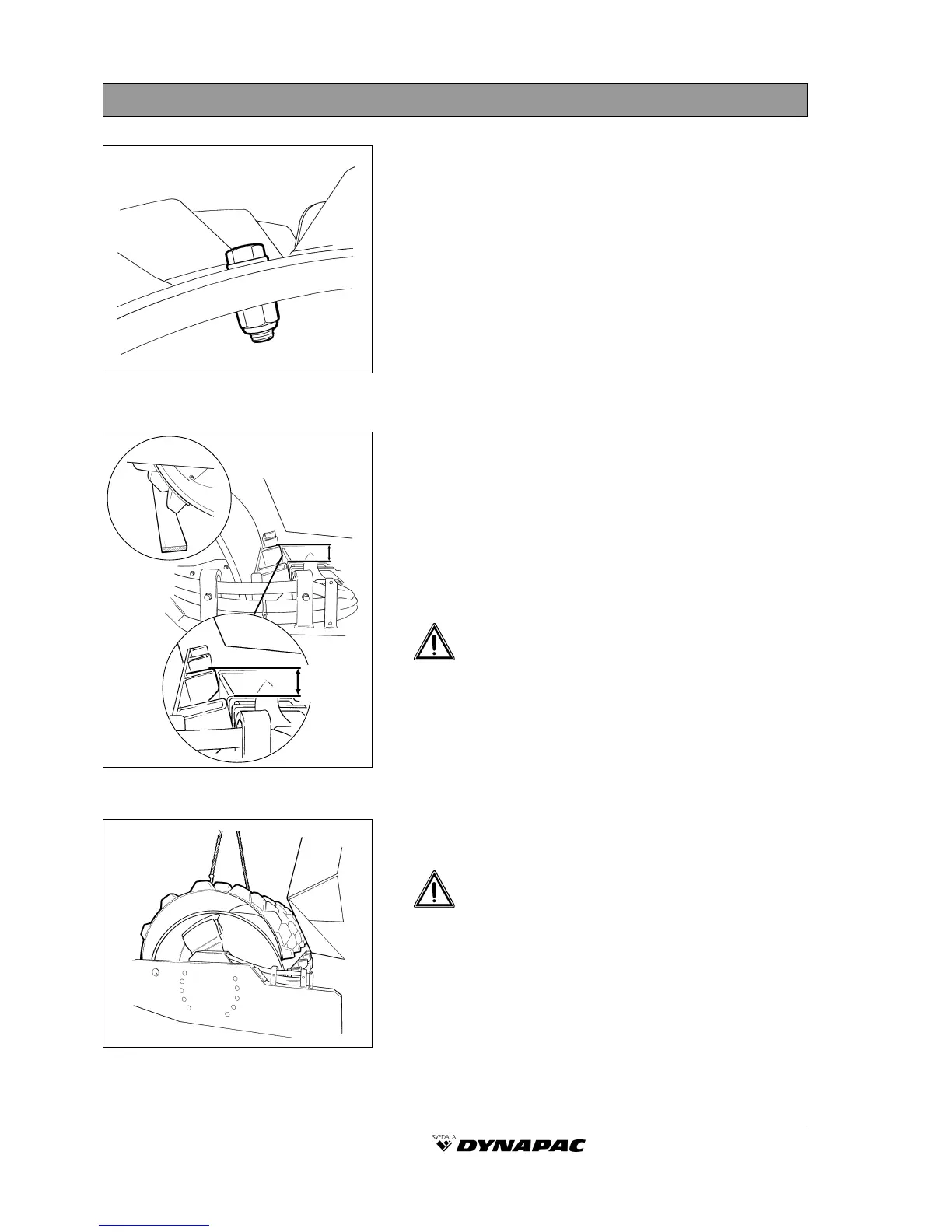 SVEDALA
DYNAPAC