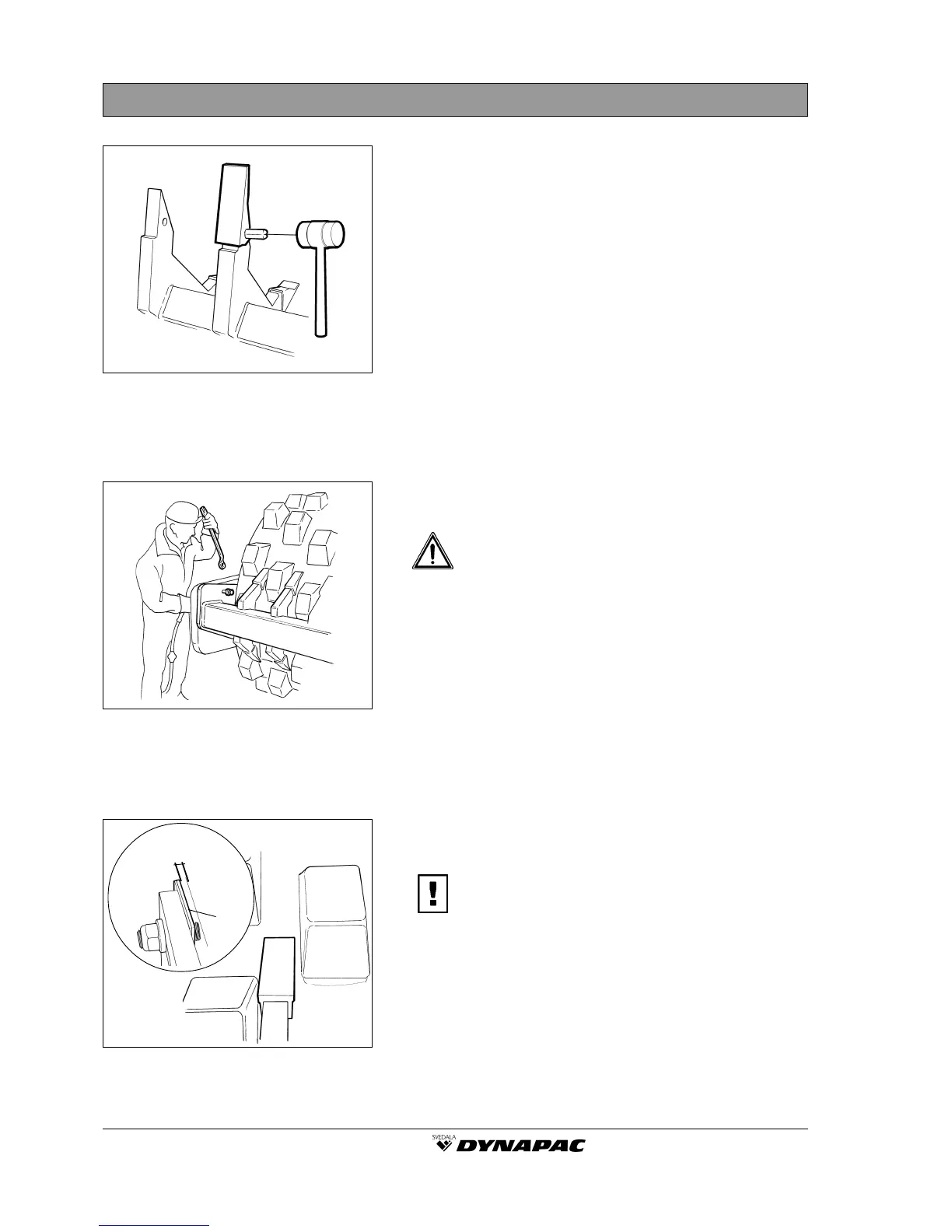 SVEDALA DYNAPAC