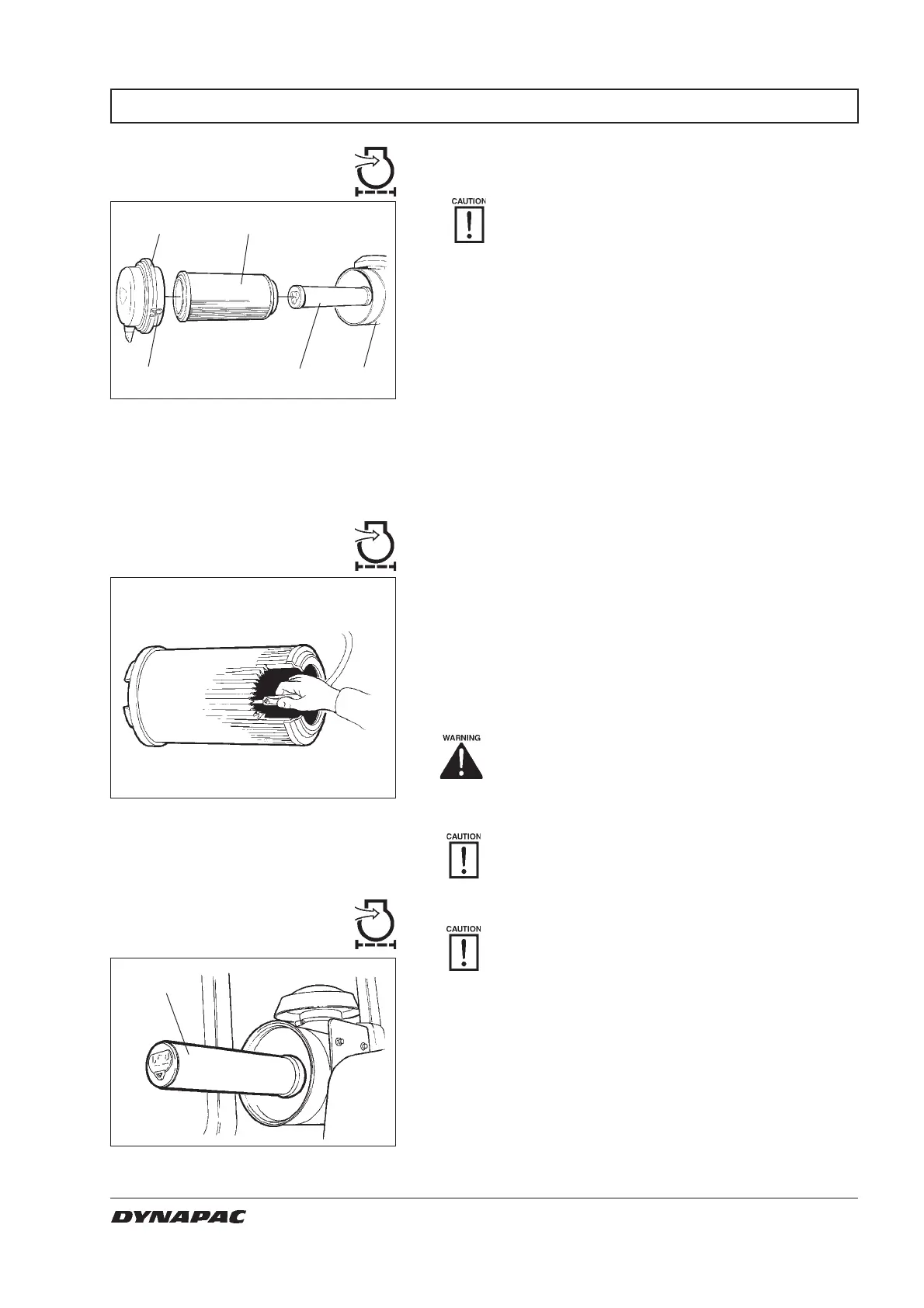 CAUTION

WARNING

CAUTION

CAUTION

DYNAPAC