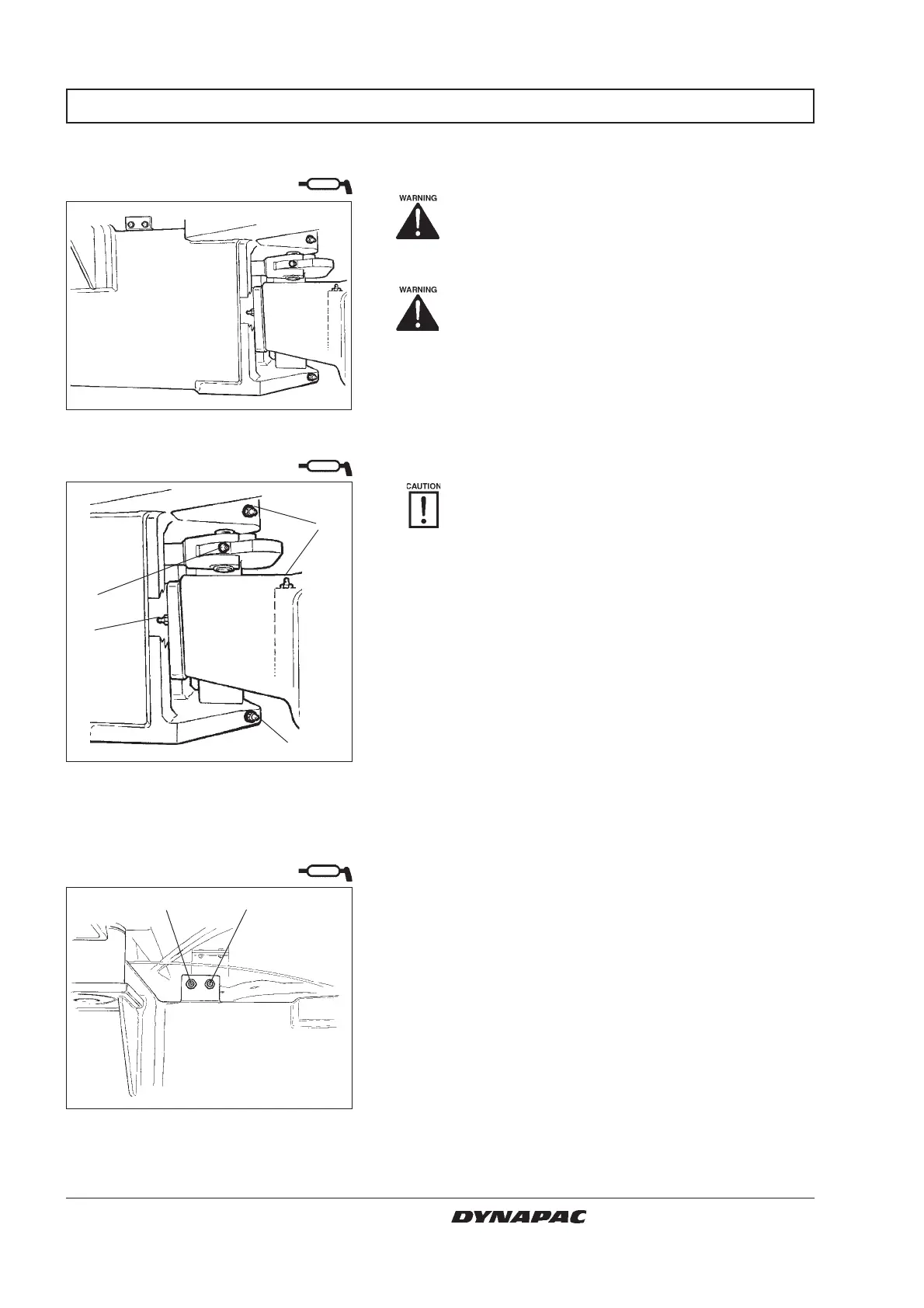 WARNING

WARNING

CAUTION

DYNAPAC