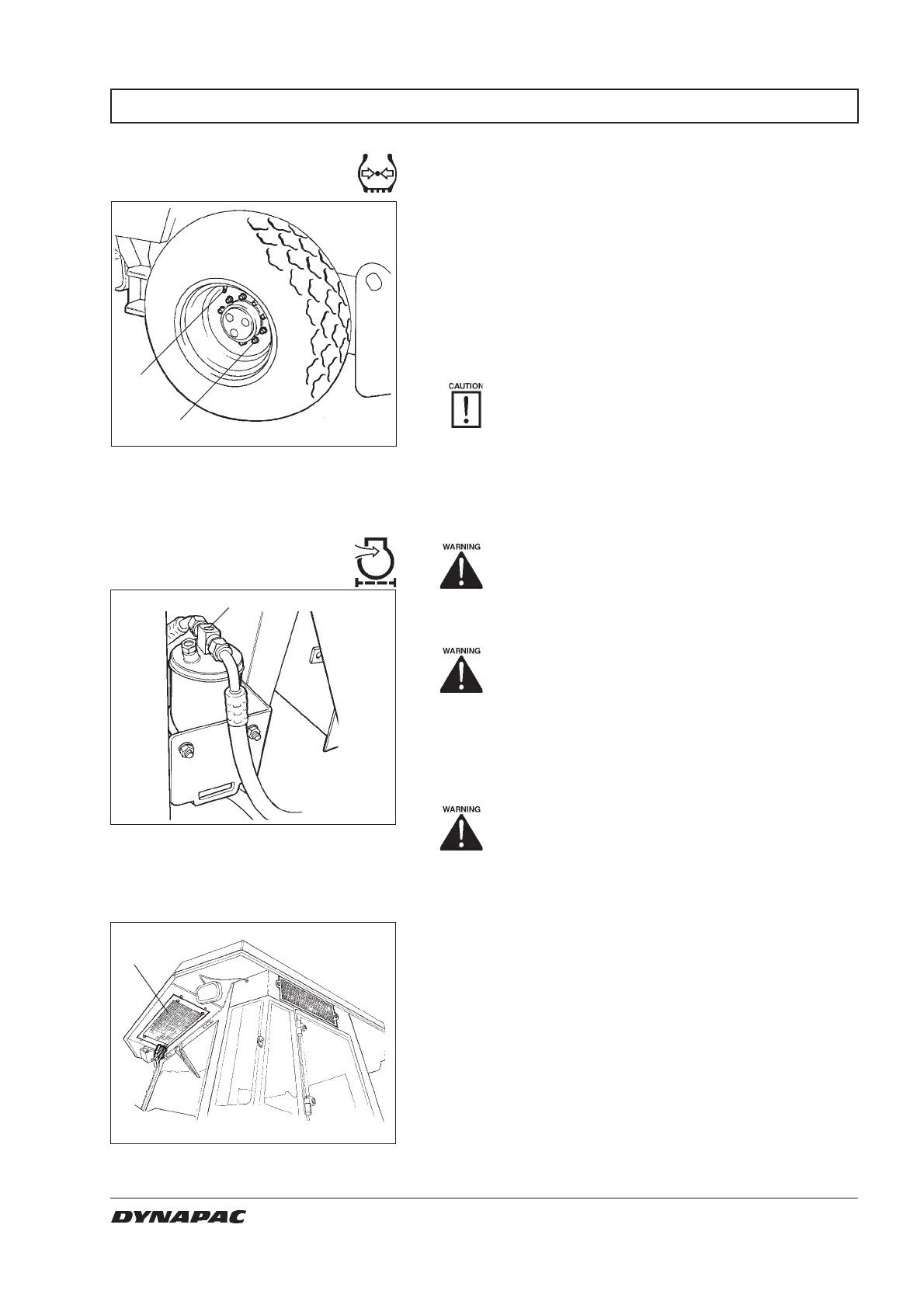 CAUTION

WARNING

WARNING

WARNING

DYNAPAC