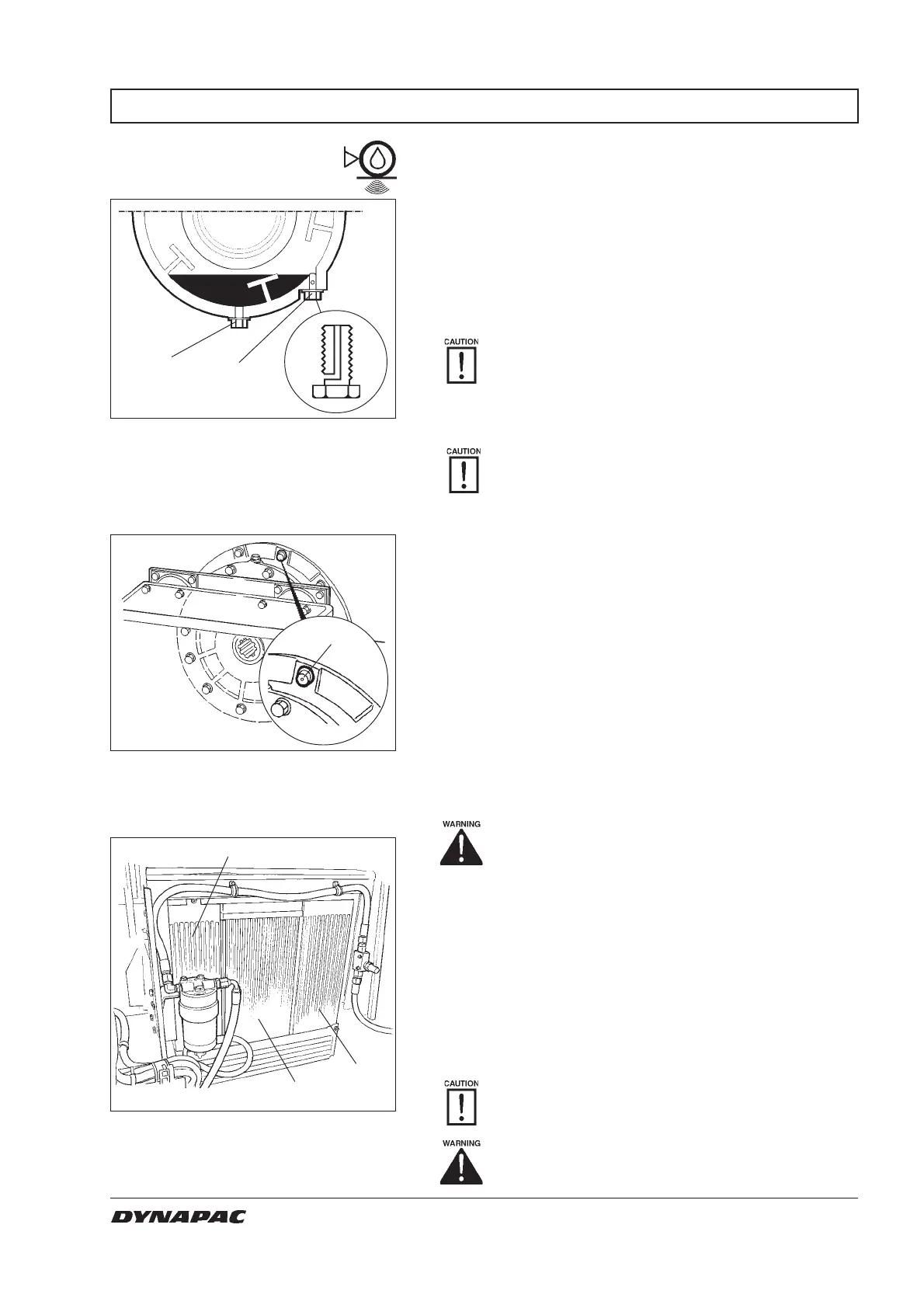 CAUTION

CAUTION

WARNING

CAUTION

WARNING

DYNAPAC