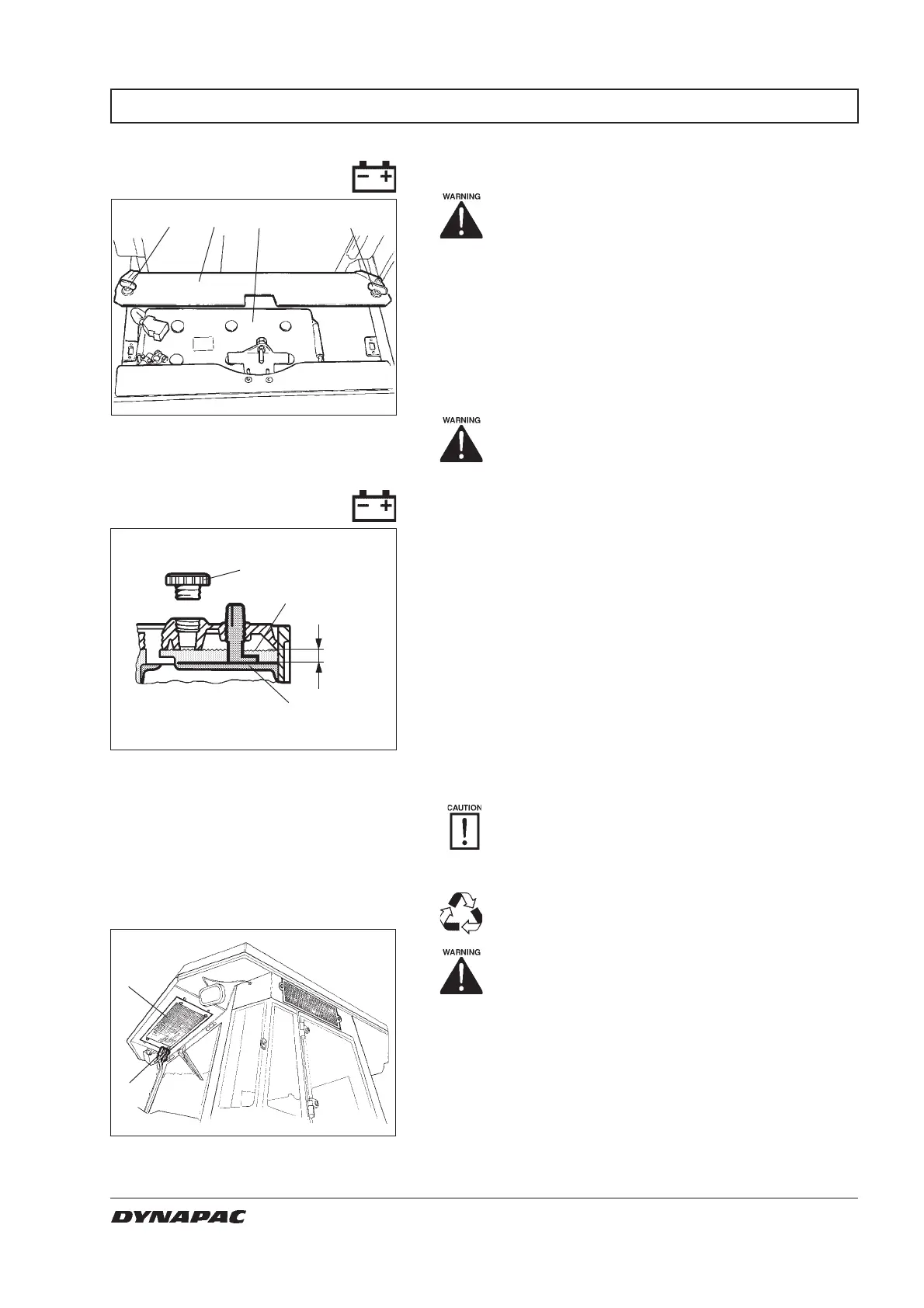 WARNING

WARNING

CAUTION

WARNING

DYNAPAC