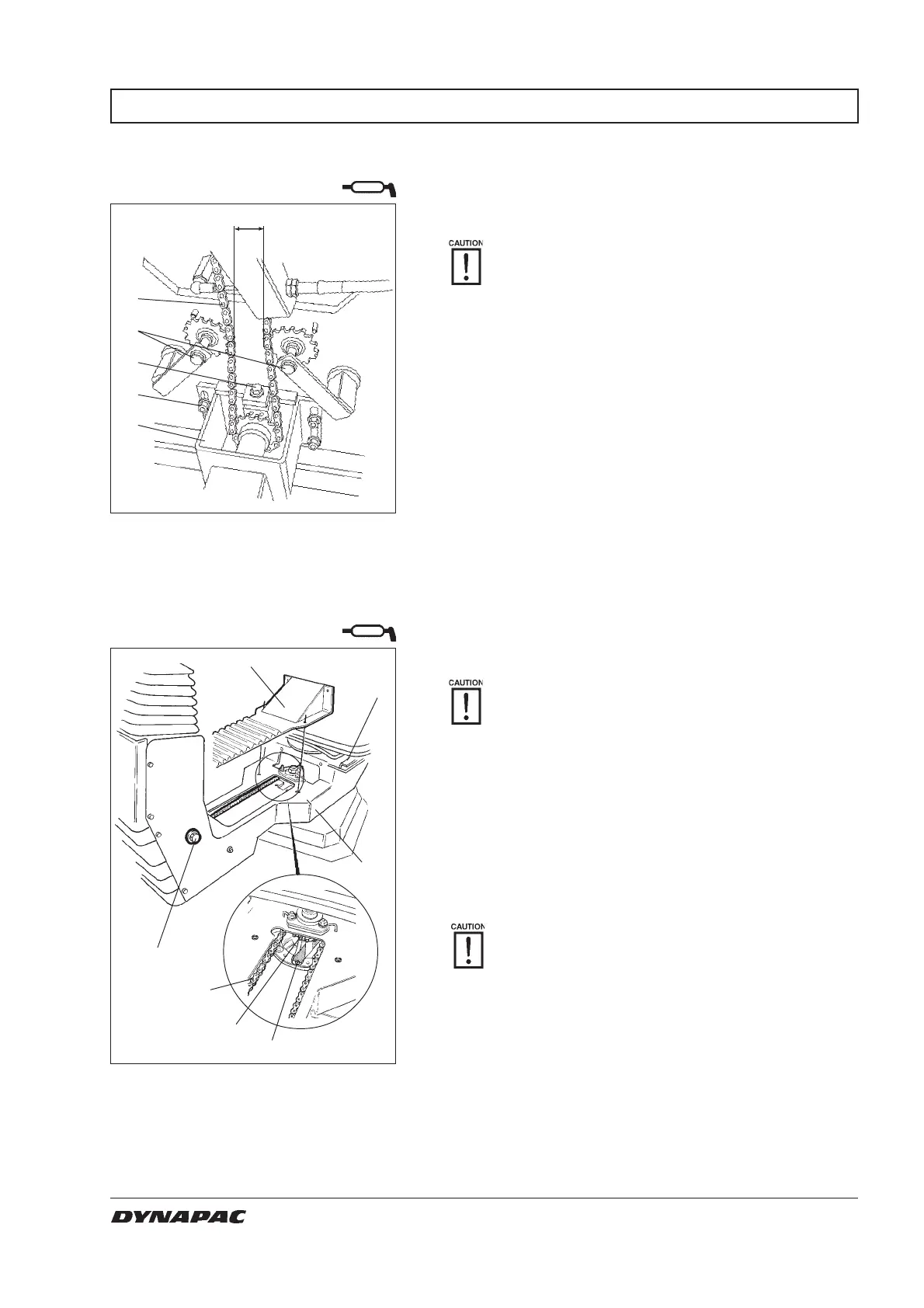 CAUTION

CAUTION

CAUTION

DYNAPAC