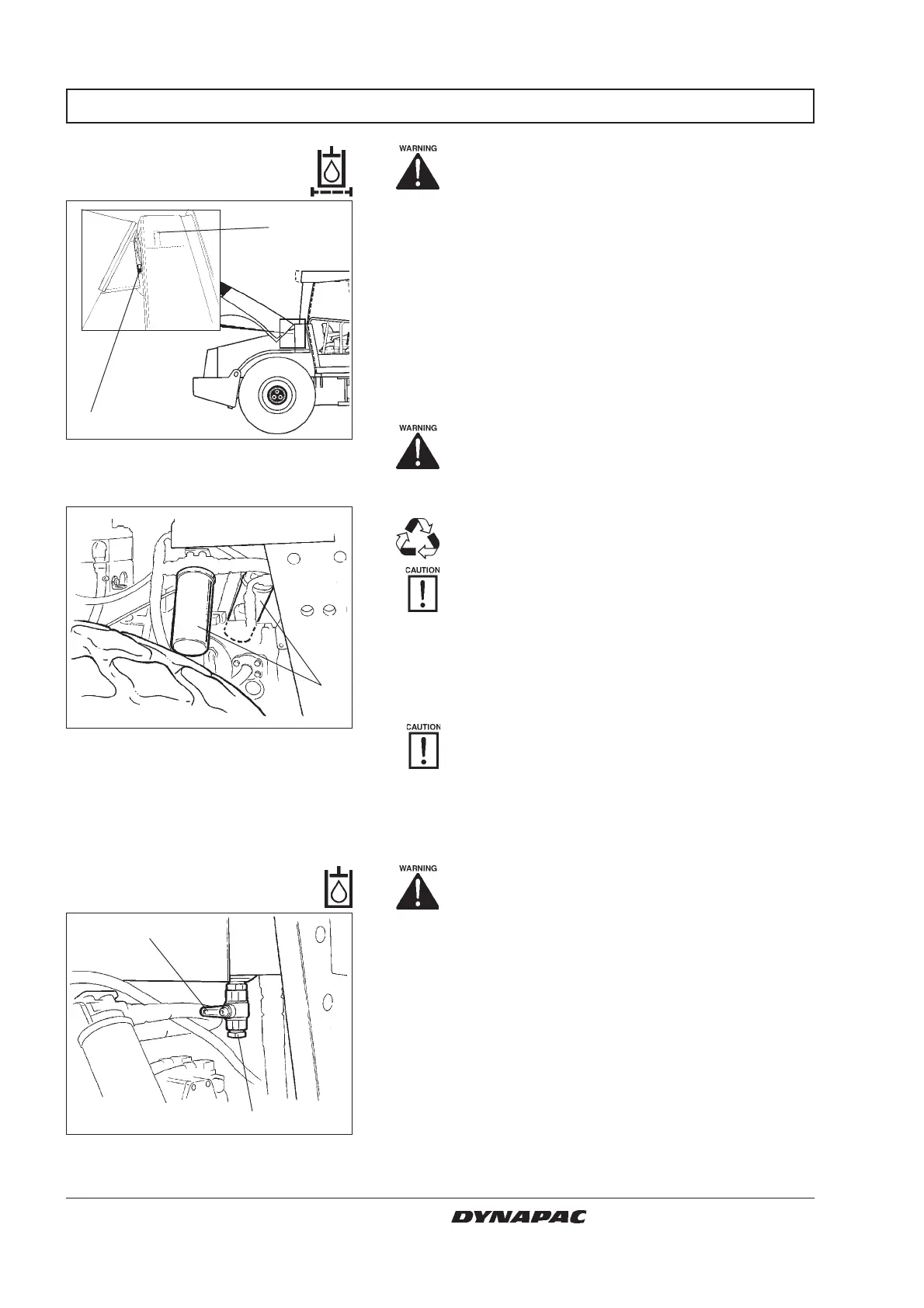 WARNING

WARNING

CAUTION

CAUTION

WARNING

DYNAPAC