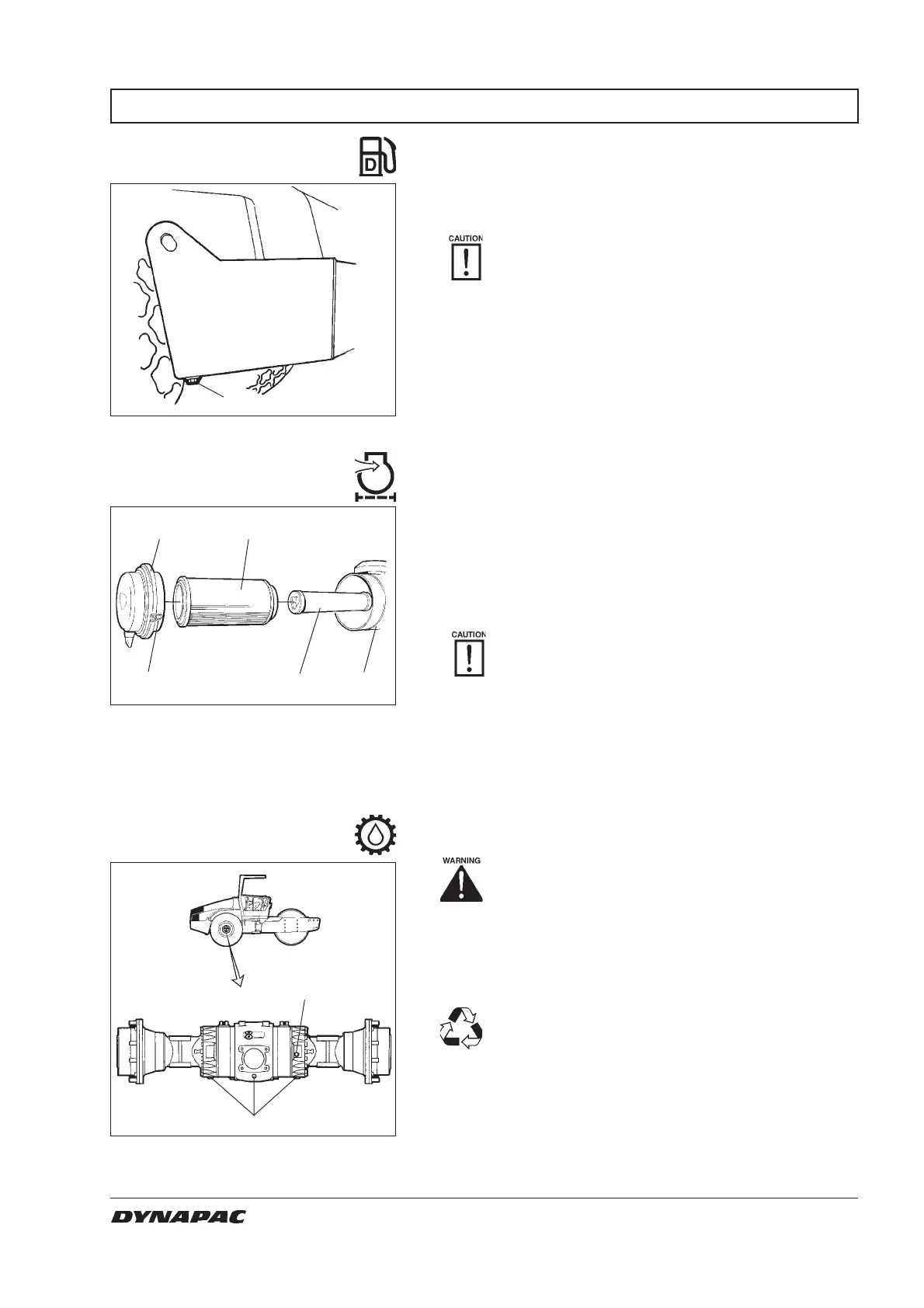 D

CAUTION

CAUTION

WARNING

DYNAPAC