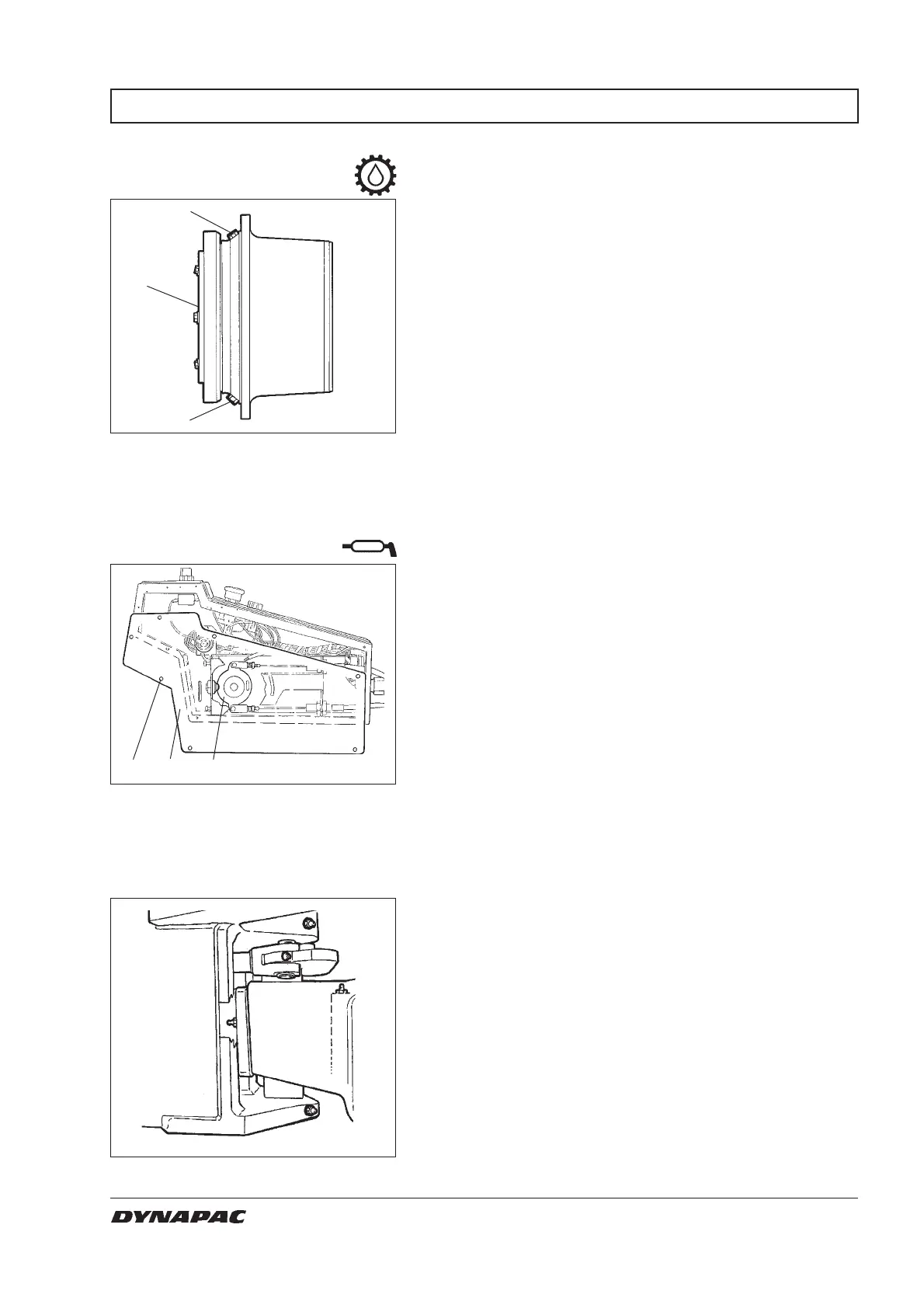 DYNAPAC