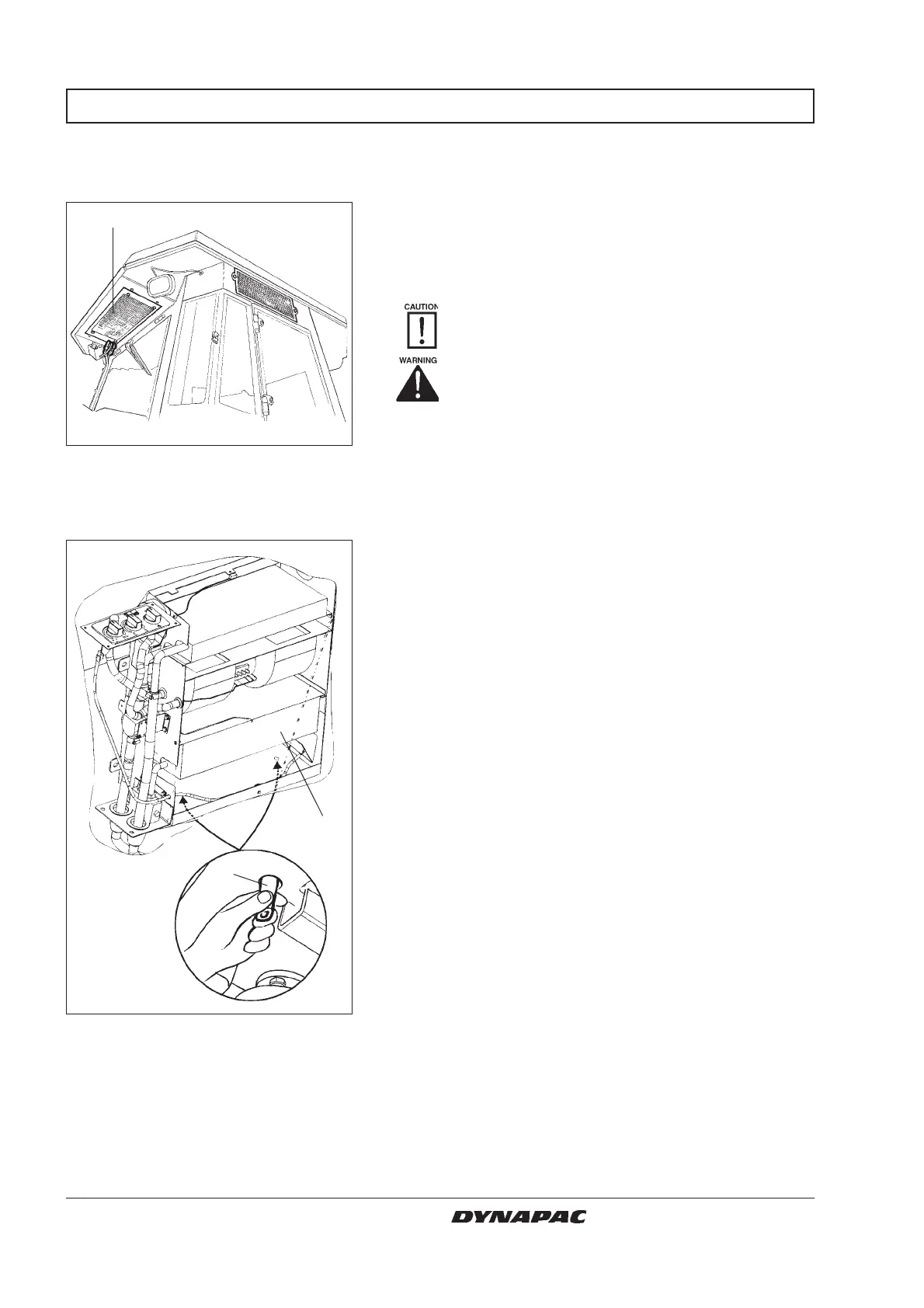 CAUTION

WARNING

DYNAPAC