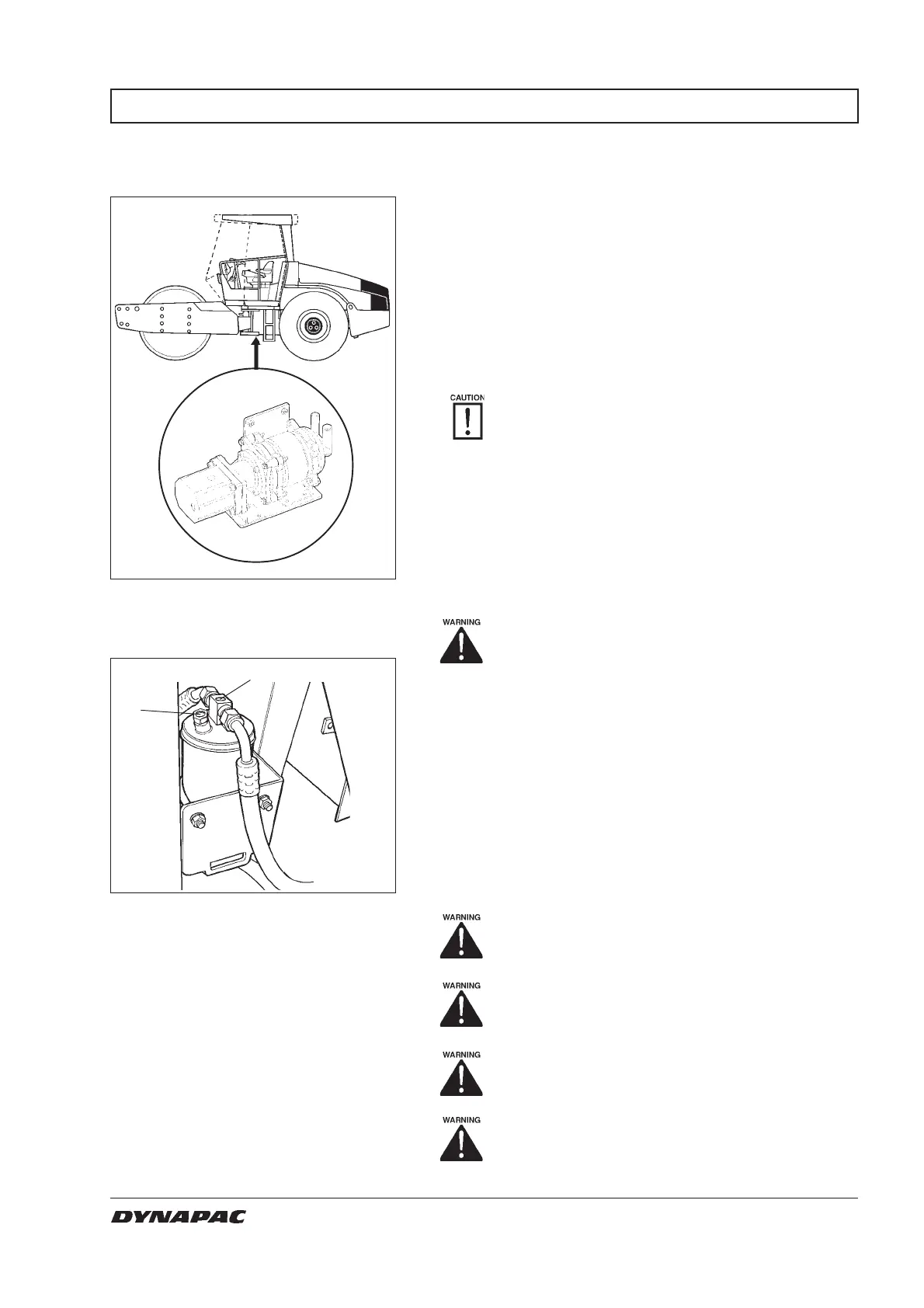 CAUTION

WARNING

WARNING

WARNING

WARNING

WARNING

DYNAPAC