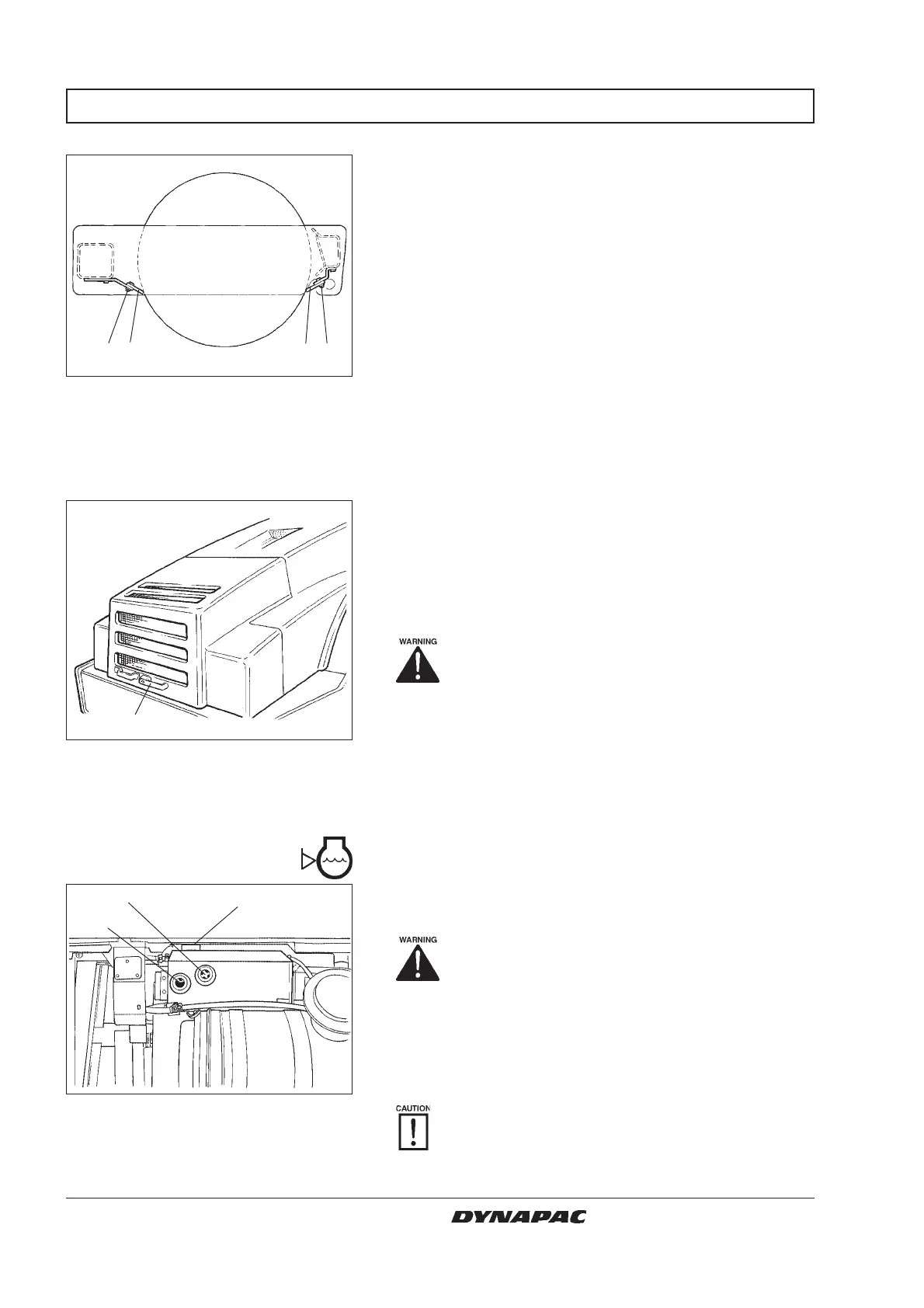 WARNING

WARNING

CAUTION

DYNAPAC