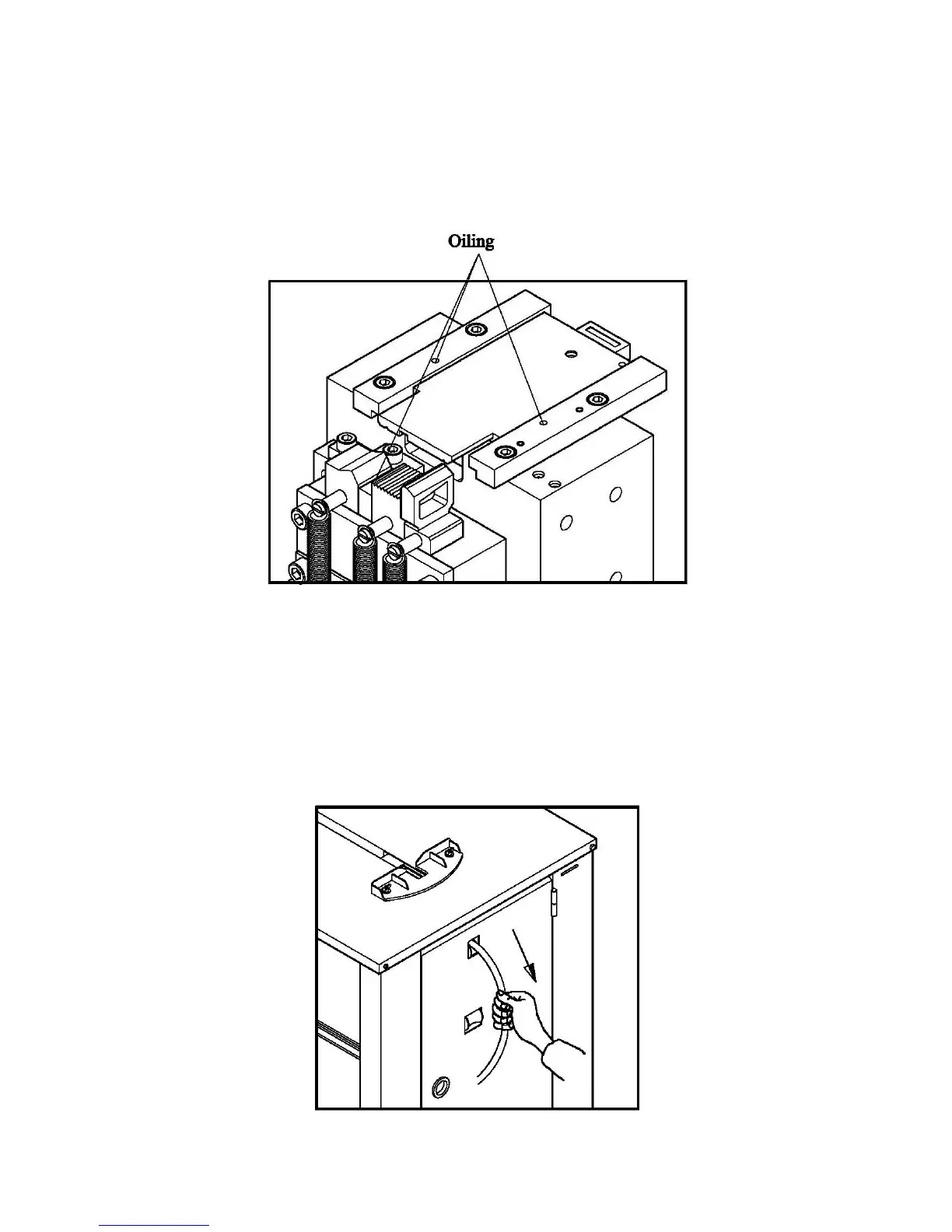 Oiling