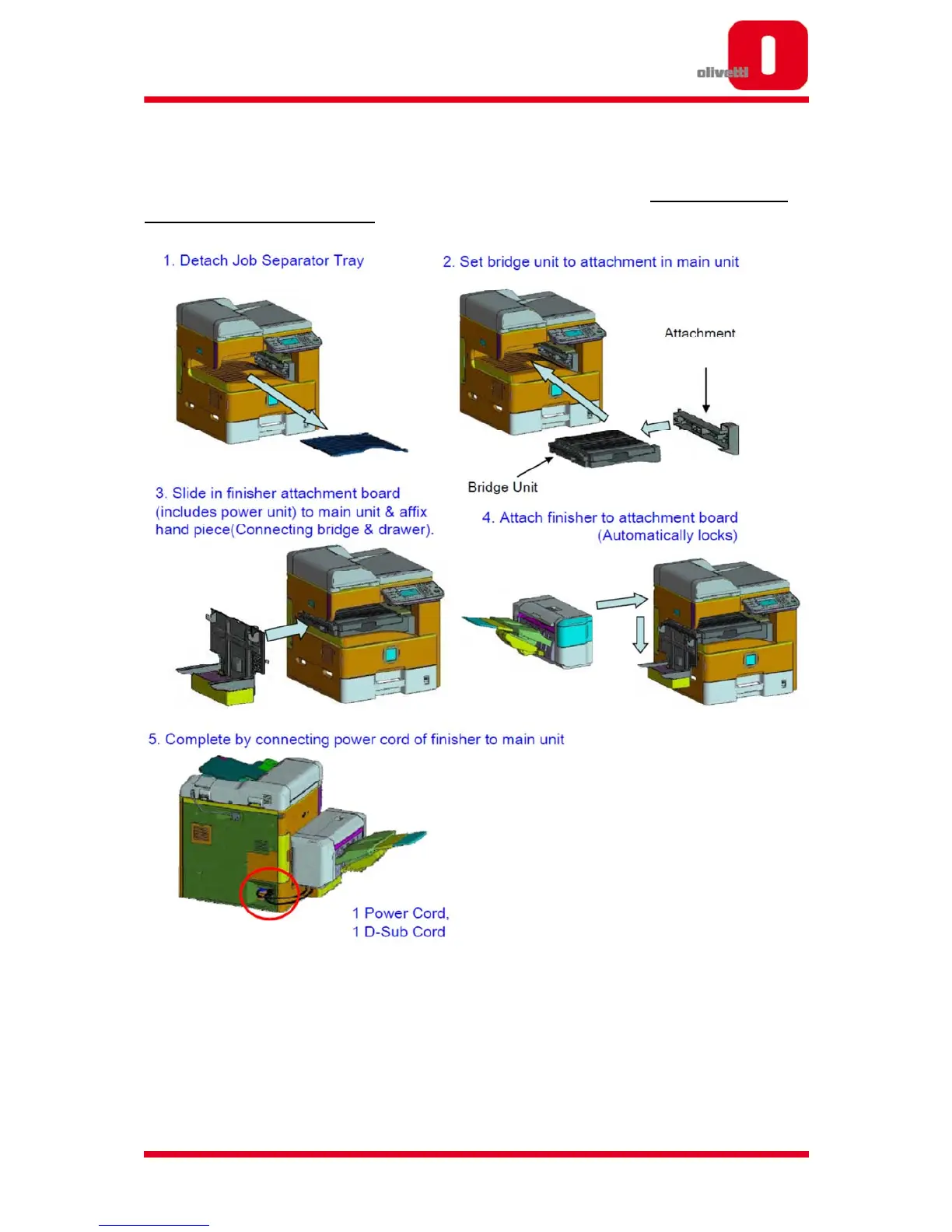 olivetti

1. Detach Job Separator Tray

2. Set bridge unit to attachment in main unit

Attachment

Bridge Unit

3. Slide in finisher attachment board (includes power unit) to main unit & affix hand piece(Connecting bridge & drawer).

4. Attach finisher to attachment board (Automatically locks)

5. Complete by connecting power cord of finisher to main unit

1 Power Cord,
1 D-Sub Cord