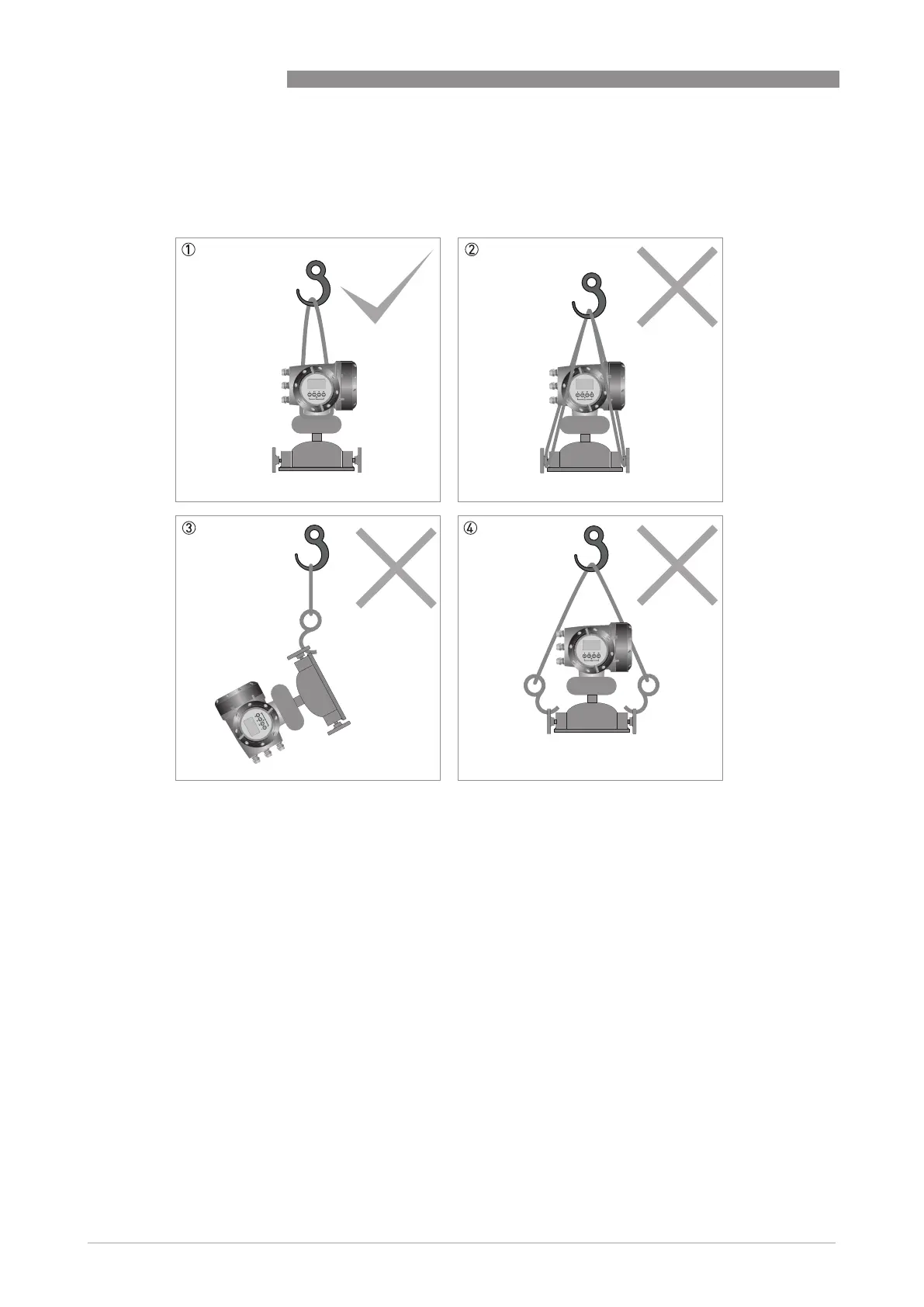 ①

②

③

④