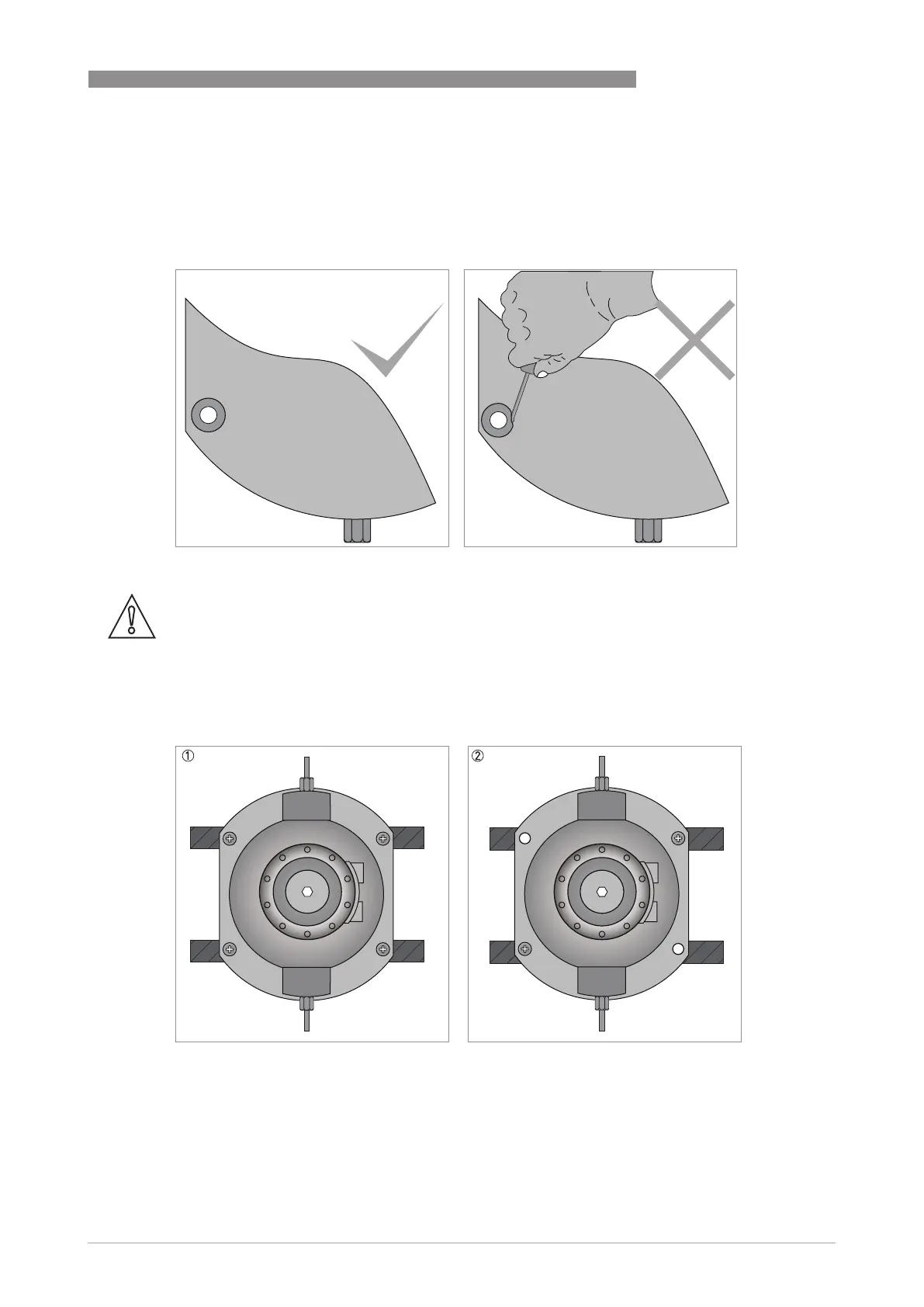 ①

②