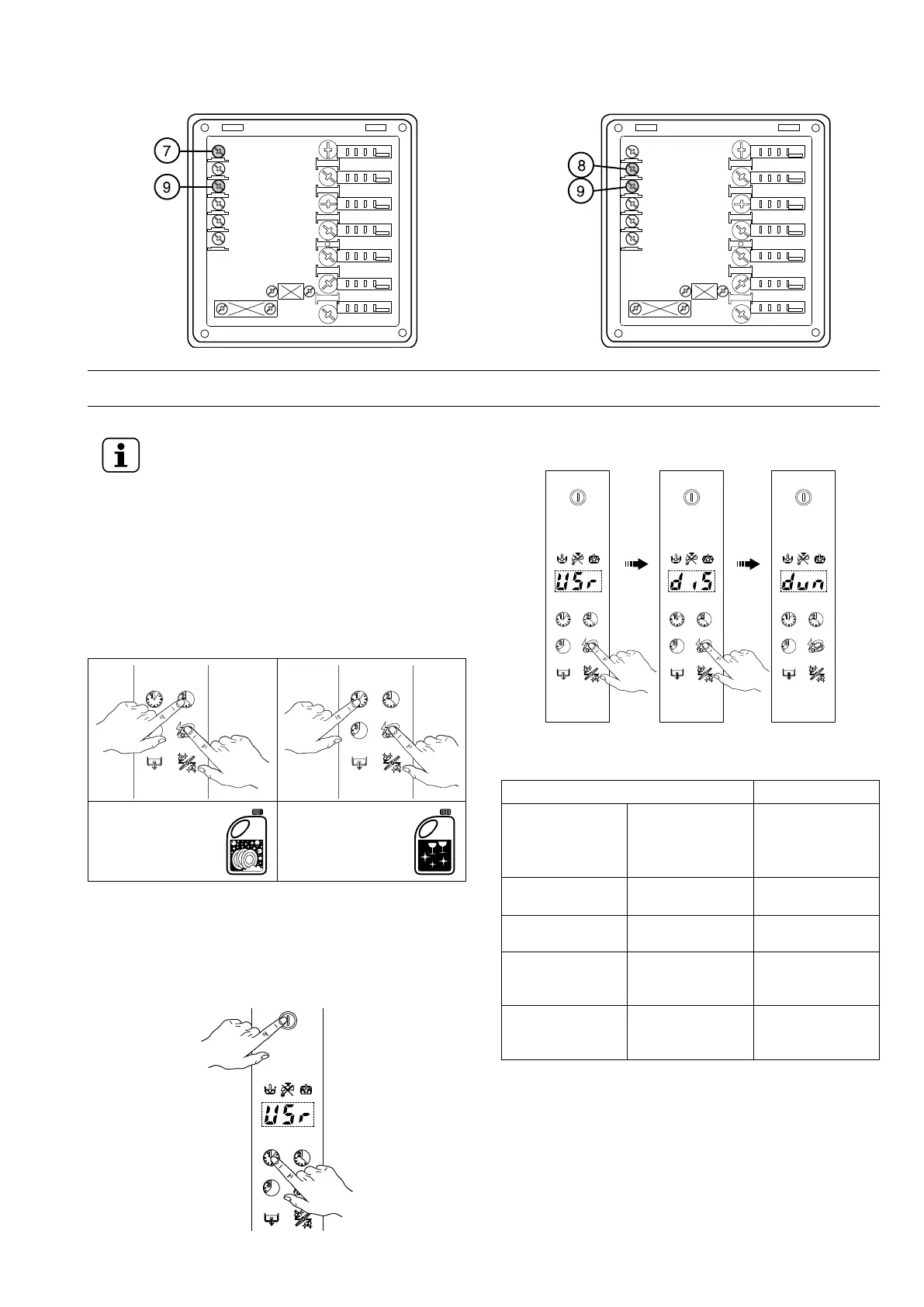 7
9
8
9
USr
diS
dun
USr