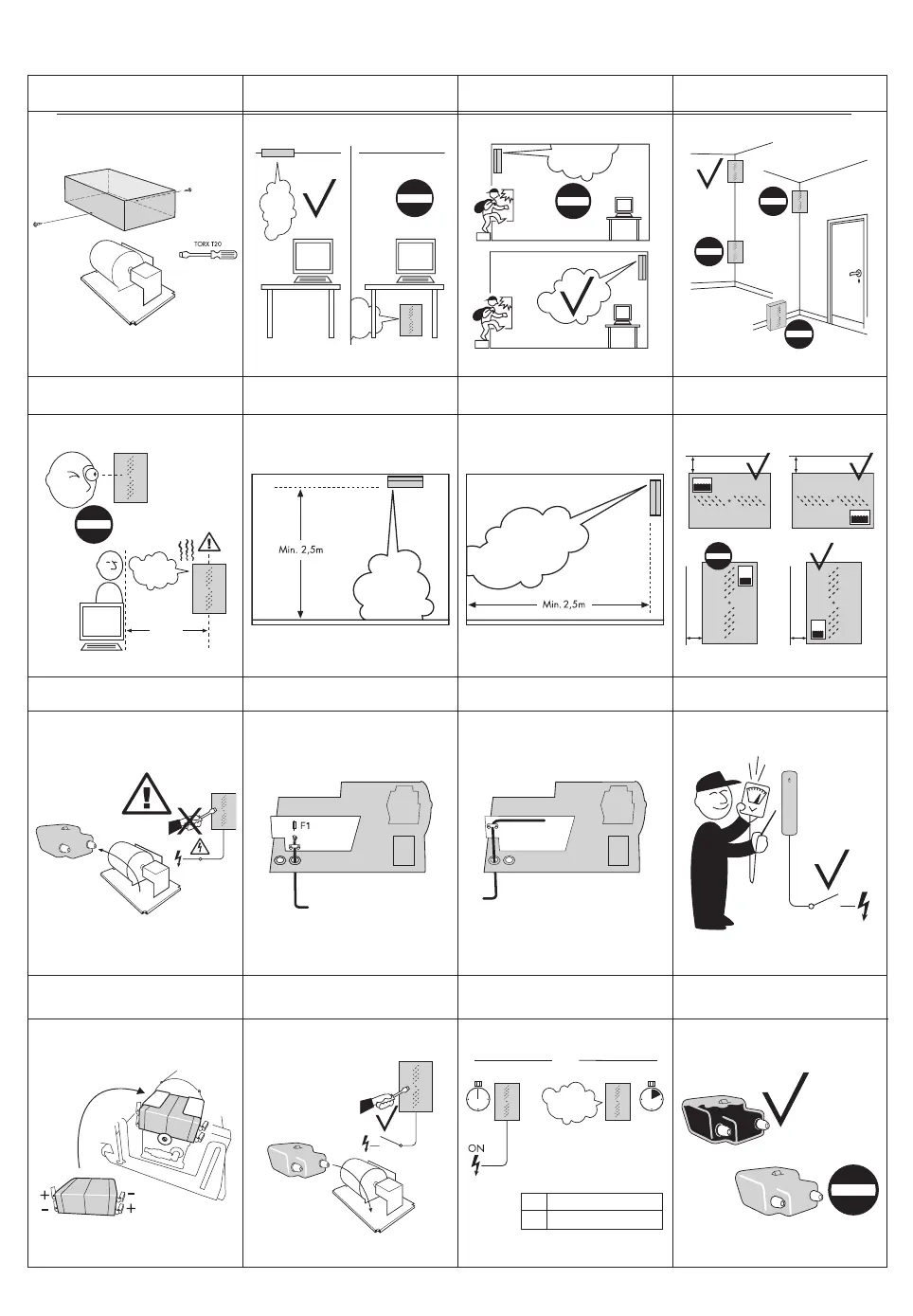 TORX T20

Min. 2,5m

Min. 2,5m

F1

ON