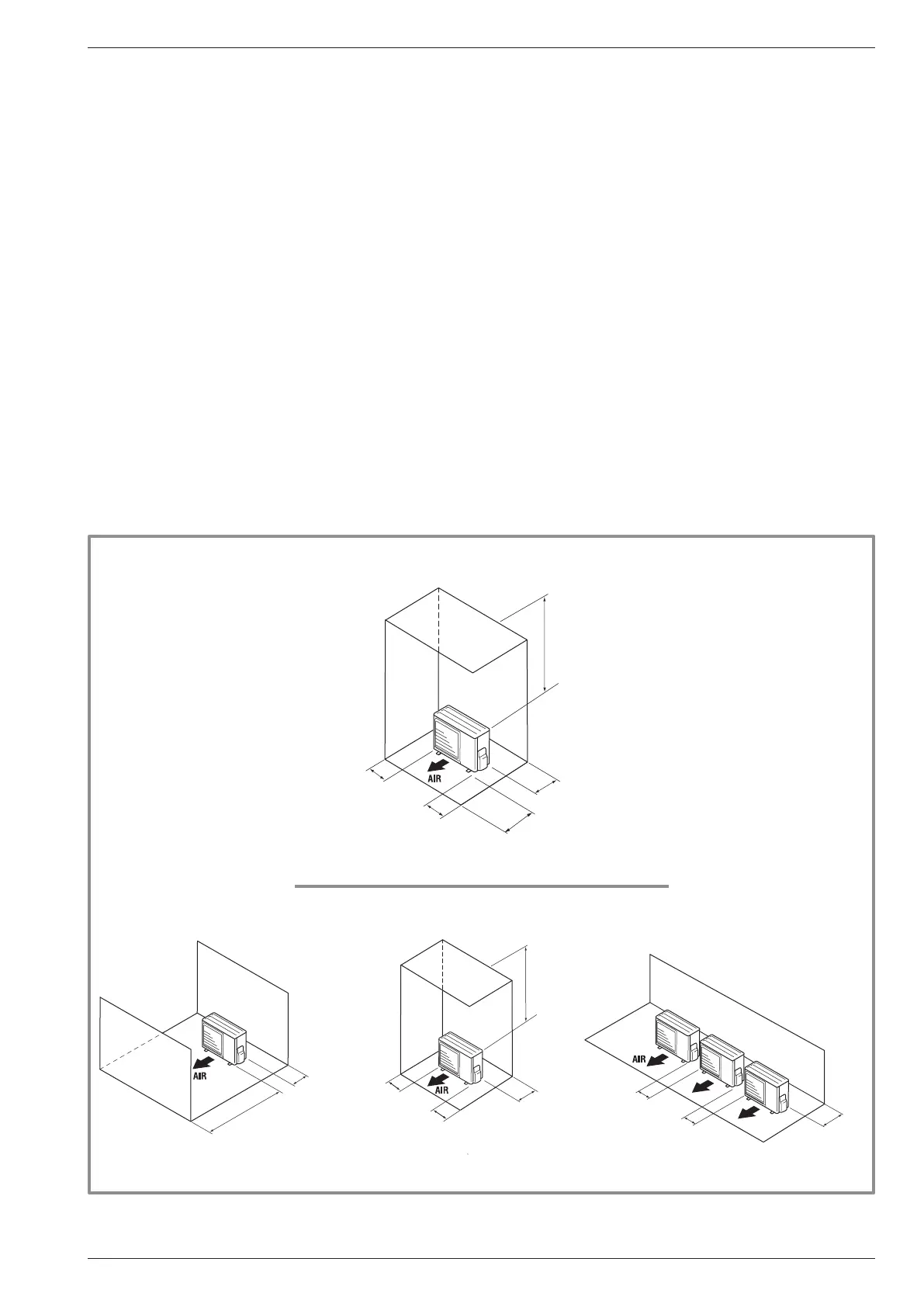 AIR

AIR

AIR

AIR