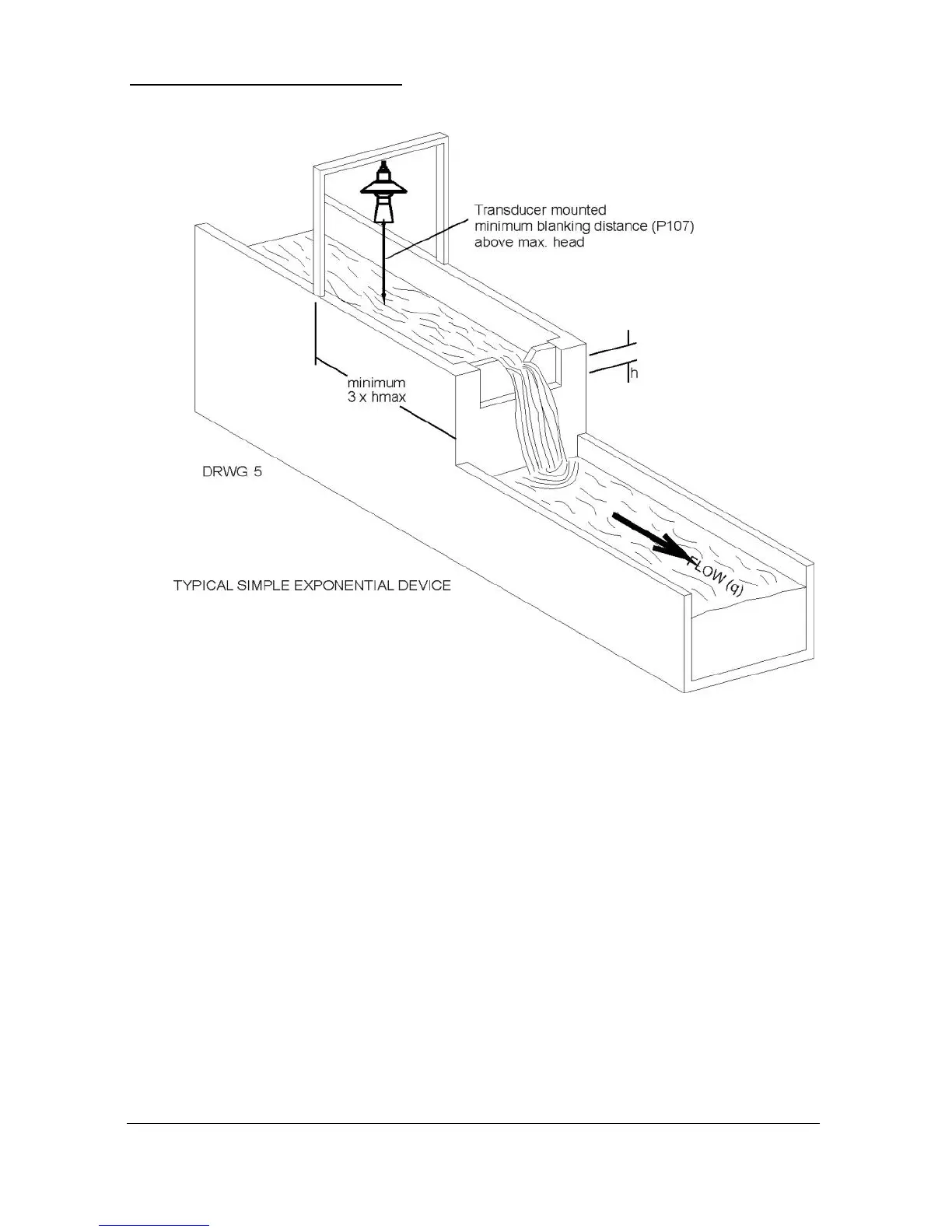 Transducer mounted
minimum blanking distance (P107)
above max. head

h

minimum
3 x hmax

DRWG 5

FLOW (q)

TYPICAL SIMPLE EXPONENTIAL DEVICE