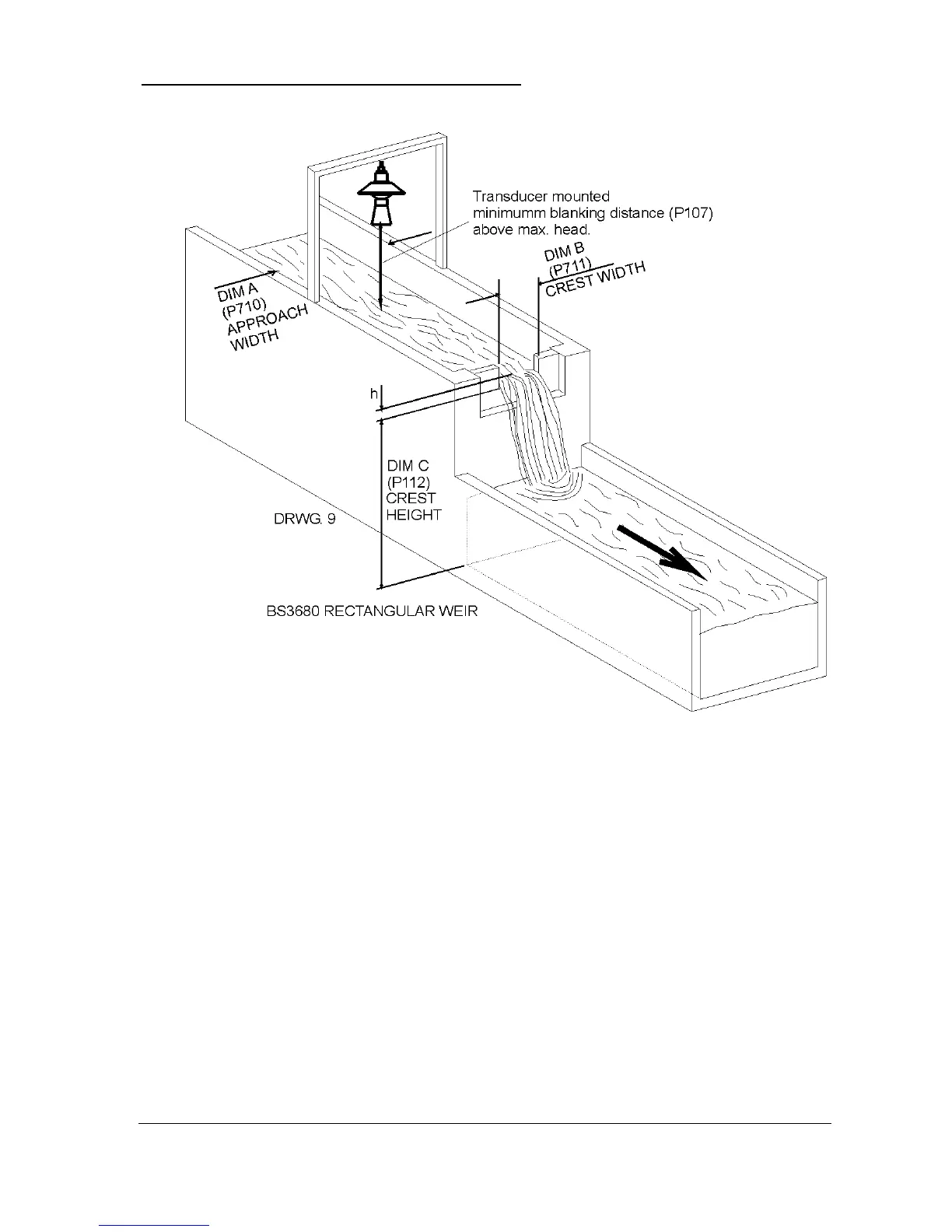 Transducer mounted minimumm blanking distance (P107) above max. head.

DIM A (P710) APPROACH WIDTH

DIM B (P711) CREST WIDTH

h

DIM C (P112) CREST HEIGHT

DRWG. 9

BS3680 RECTANGULAR WEIR