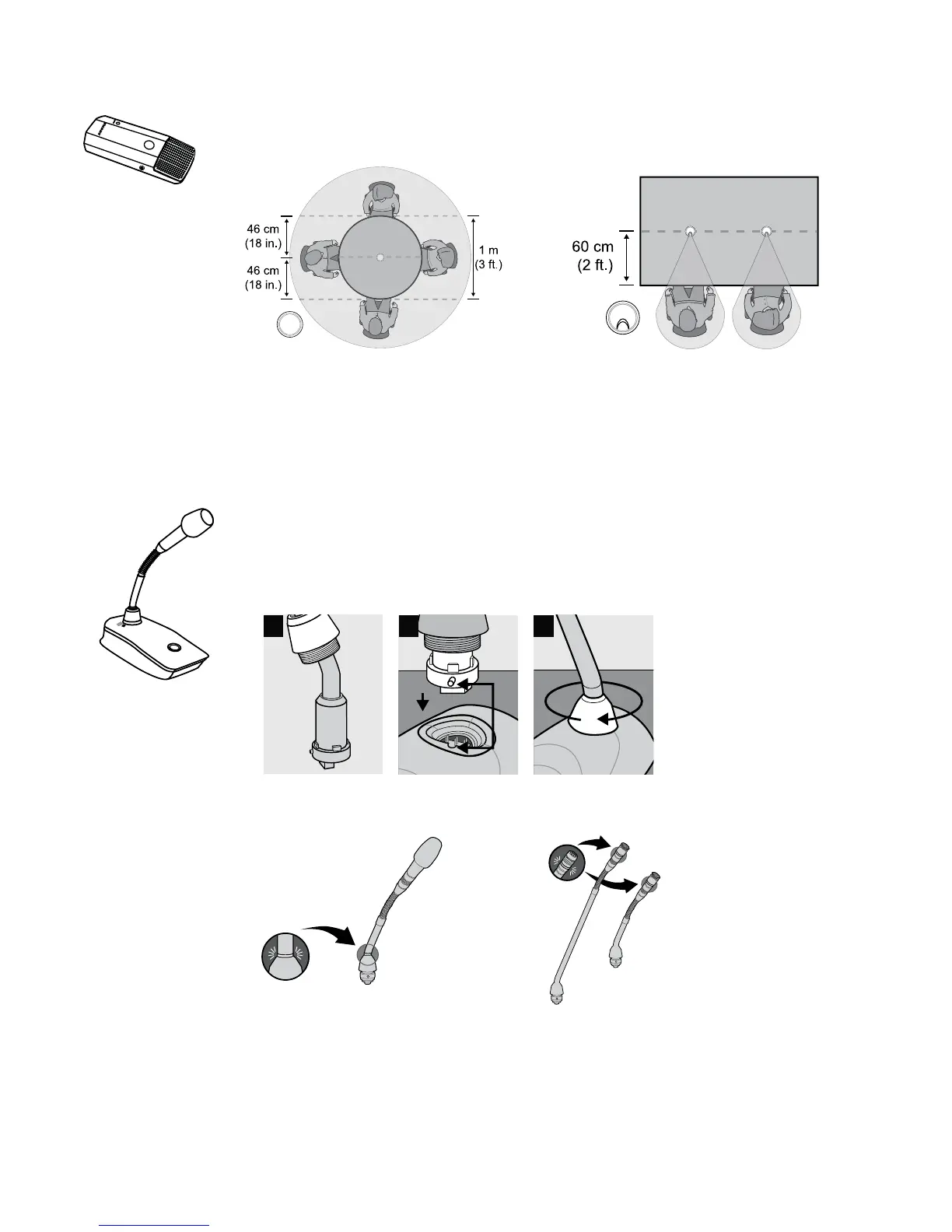 46 cm
(18 in.)
46 cm
(18 in.)
1 m
(3 ft.)

60 cm
(2 ft.)