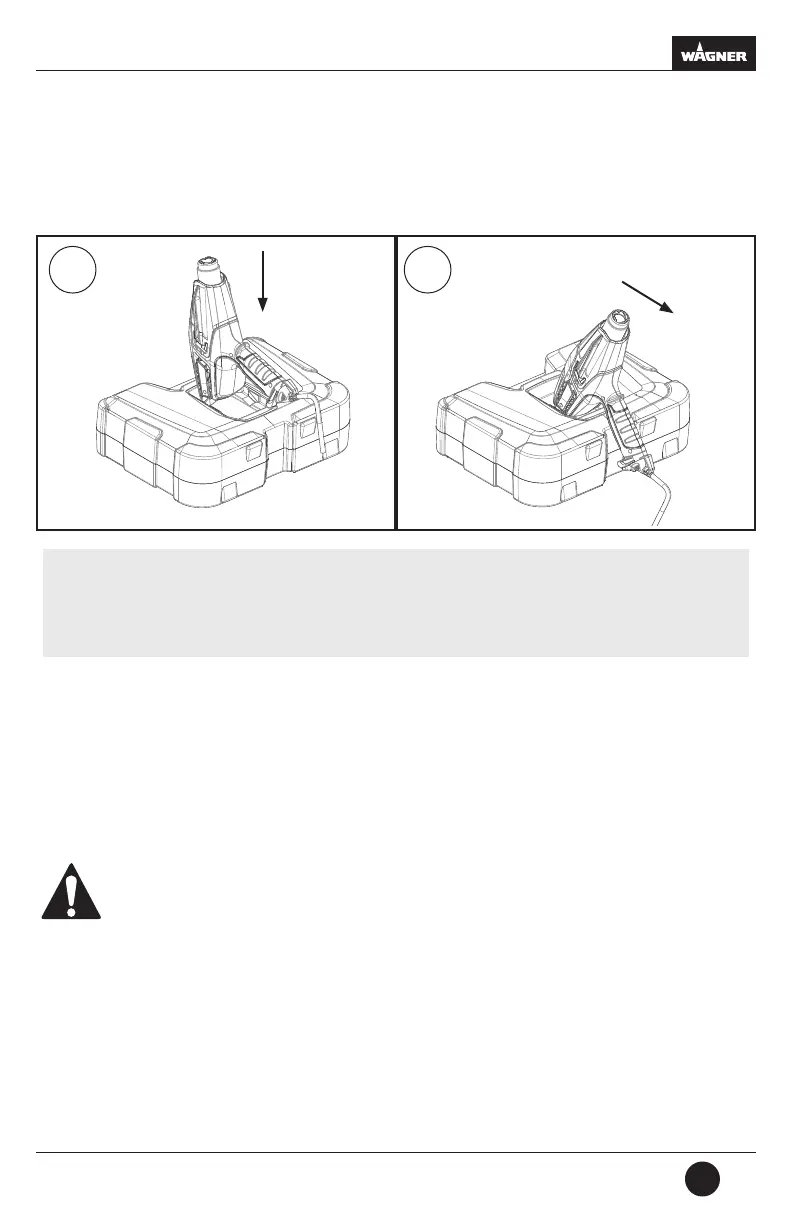 WAGNER