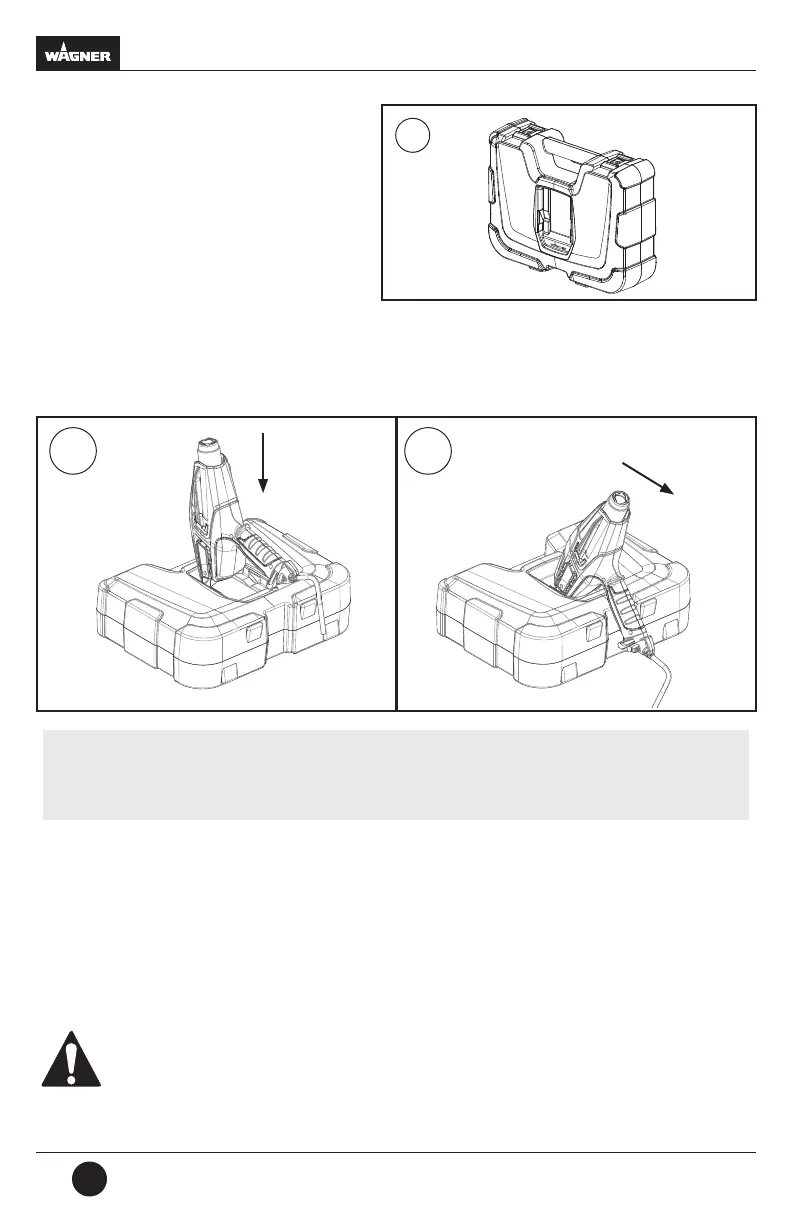 WAGNER