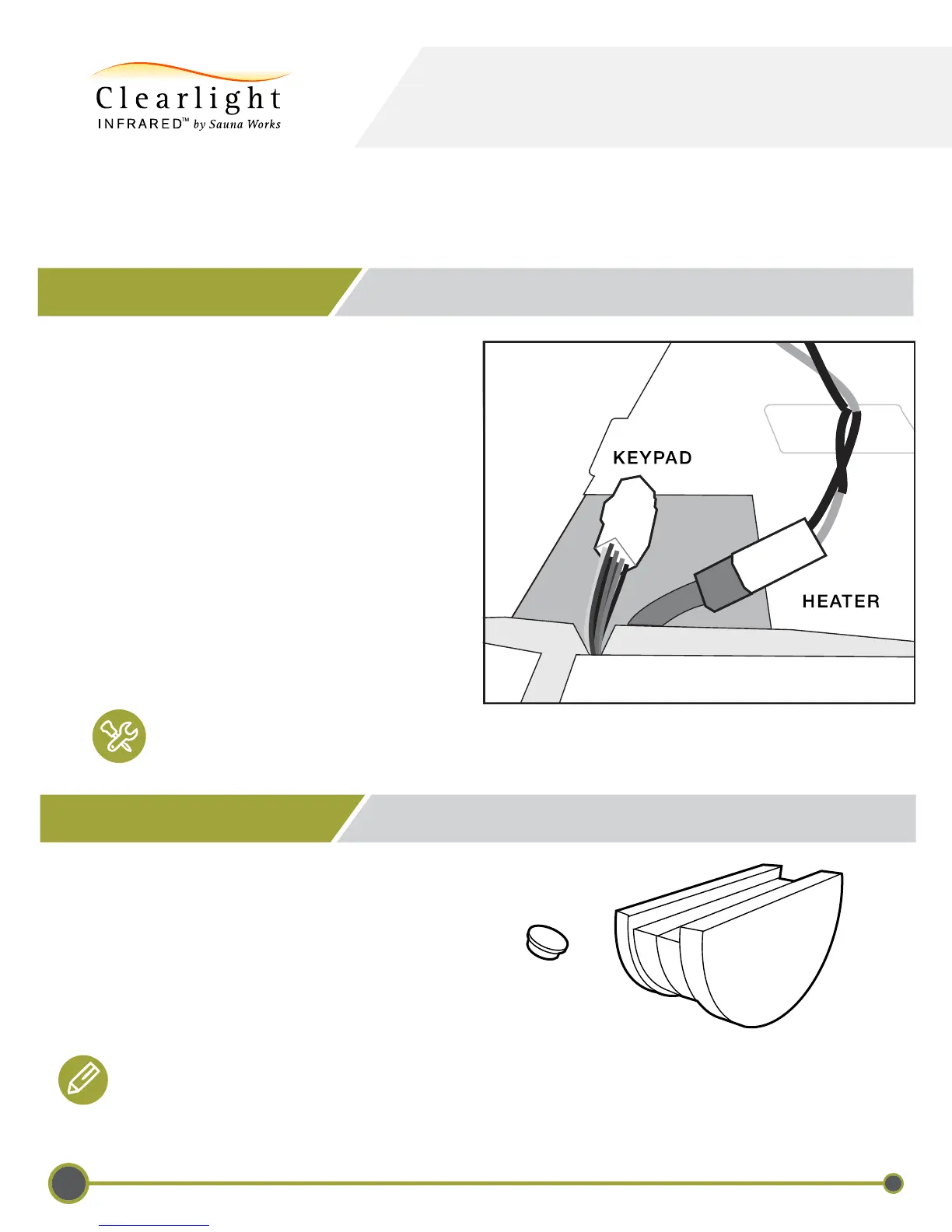 Clearlight
INFRARED™ by Sauna Works

KEYPAD

HEATER