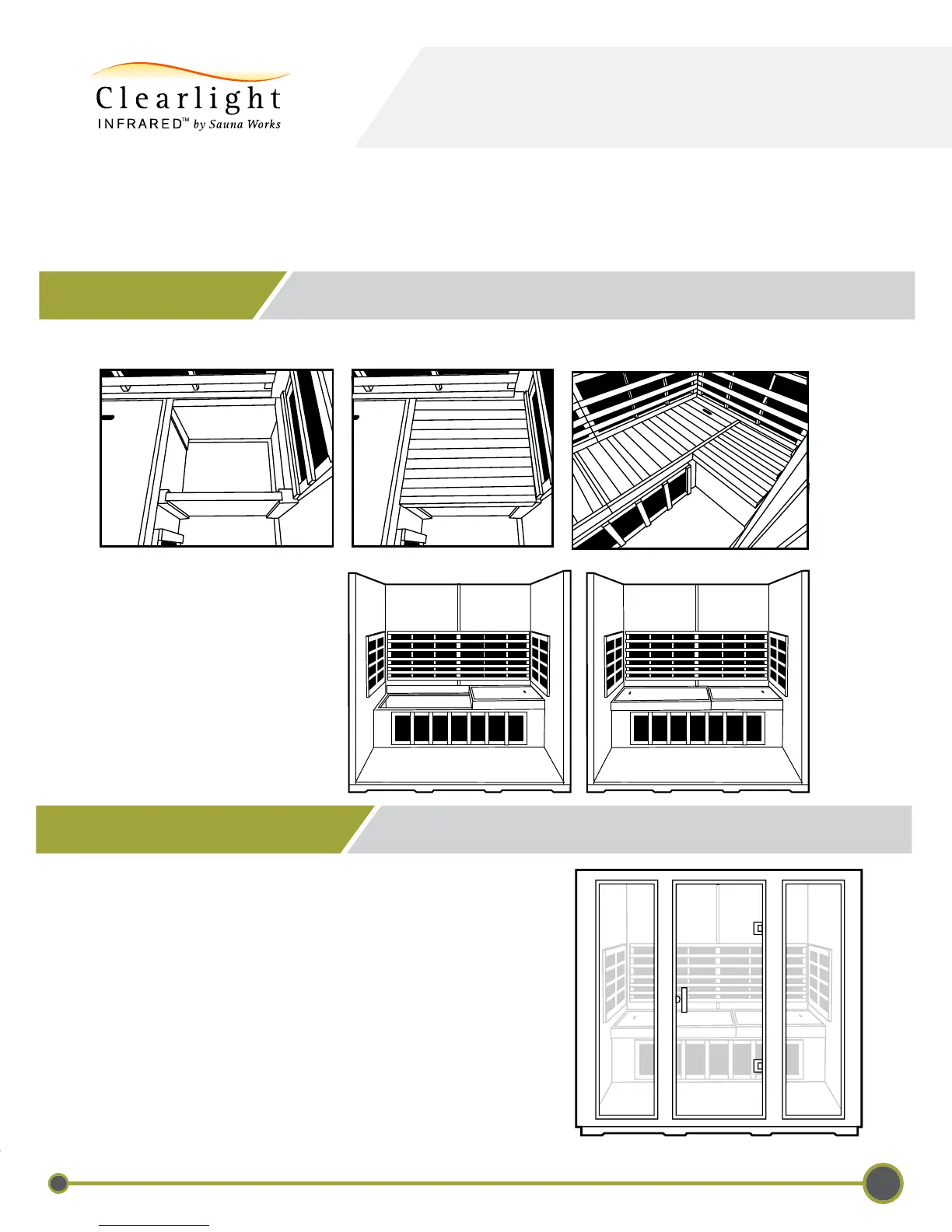 Clearlight
INFRARED™ by Sauna Works