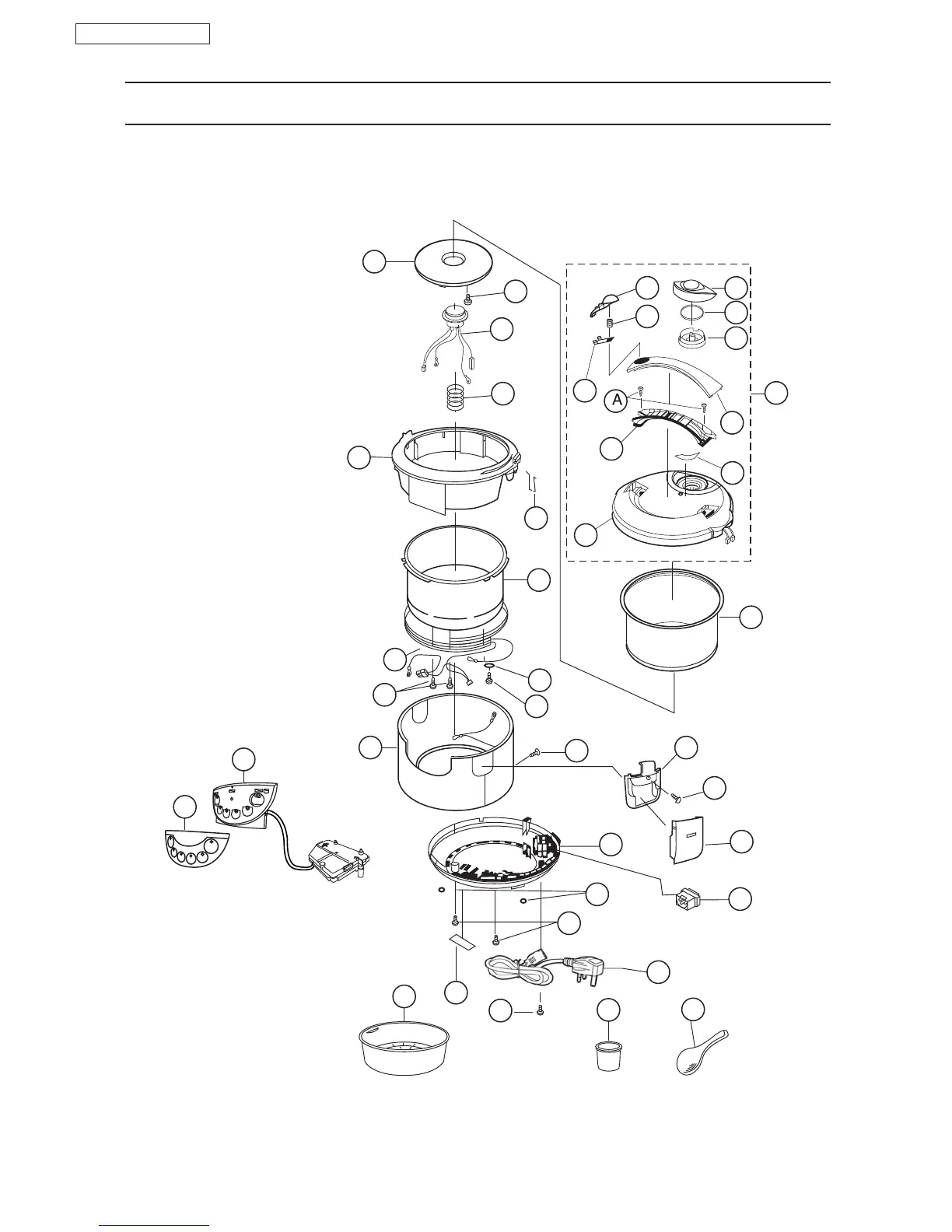 A