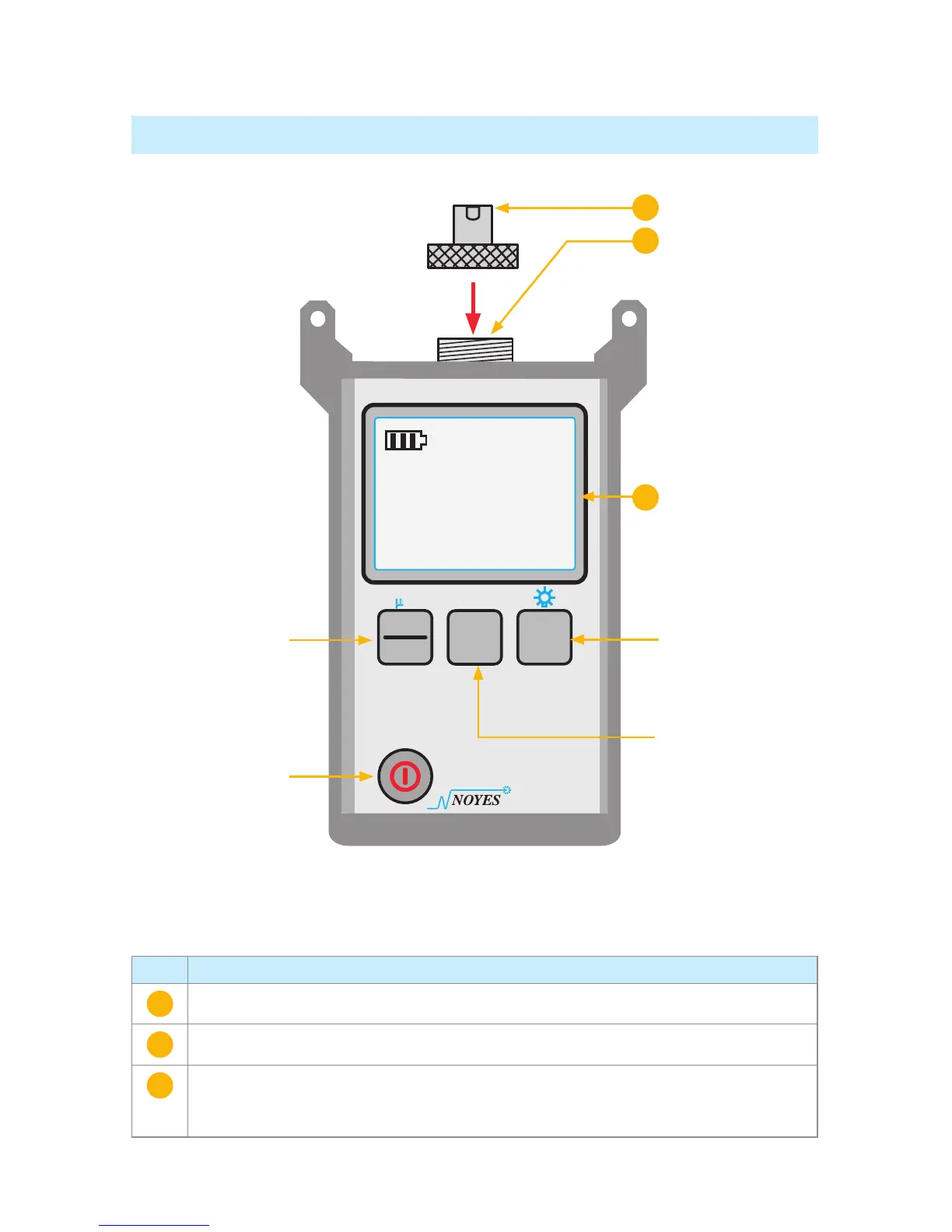 µ

NOYES