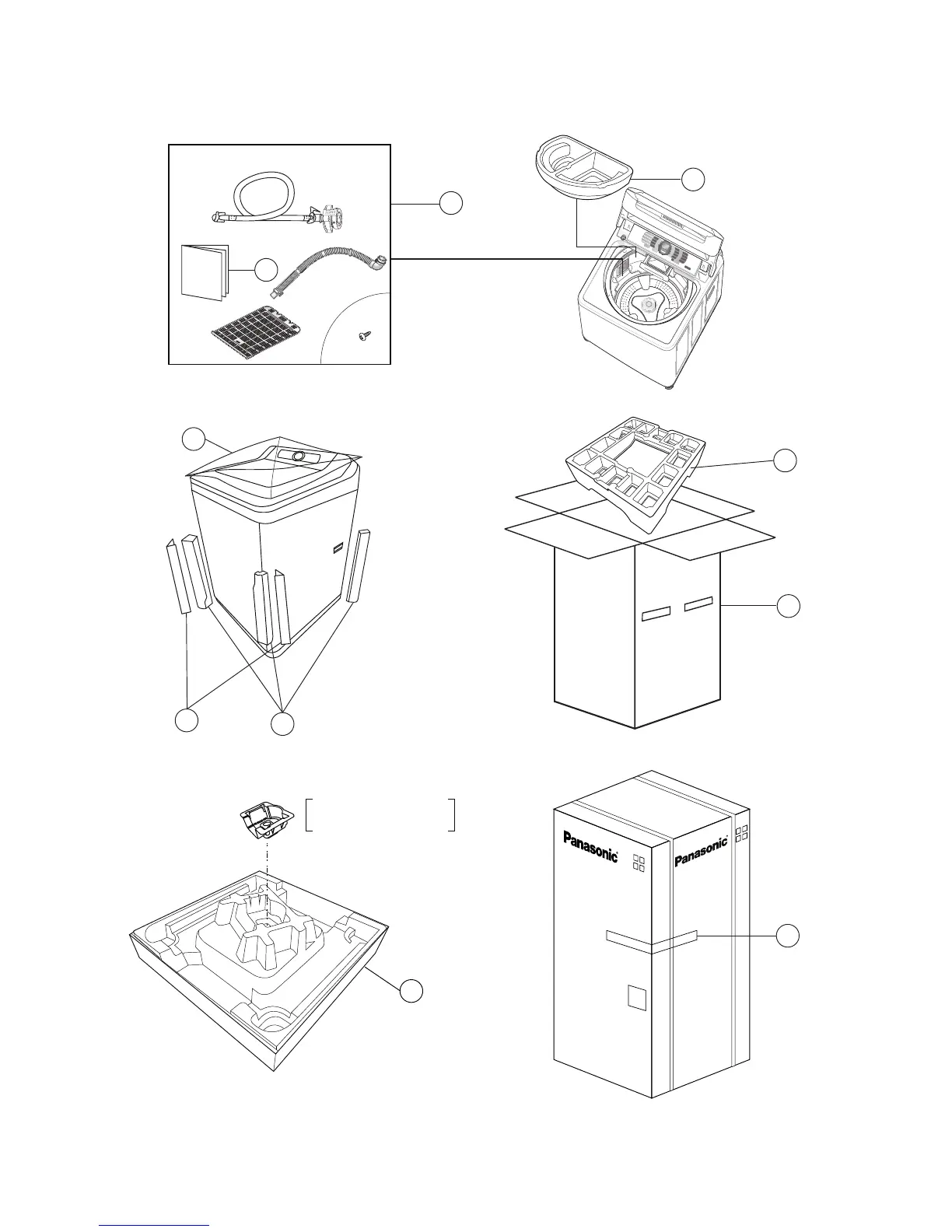 Panasonic

Panasonic