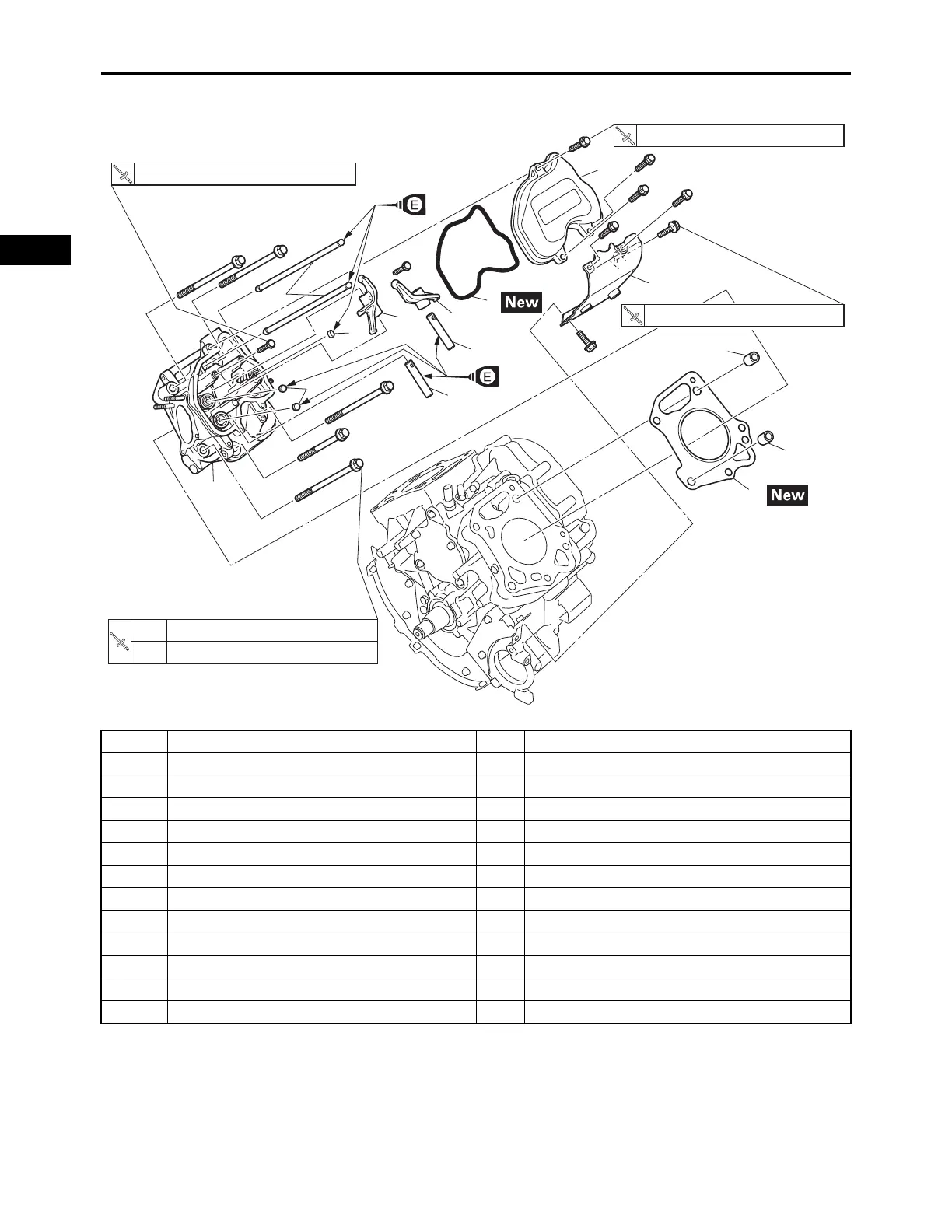 E

New

E

New