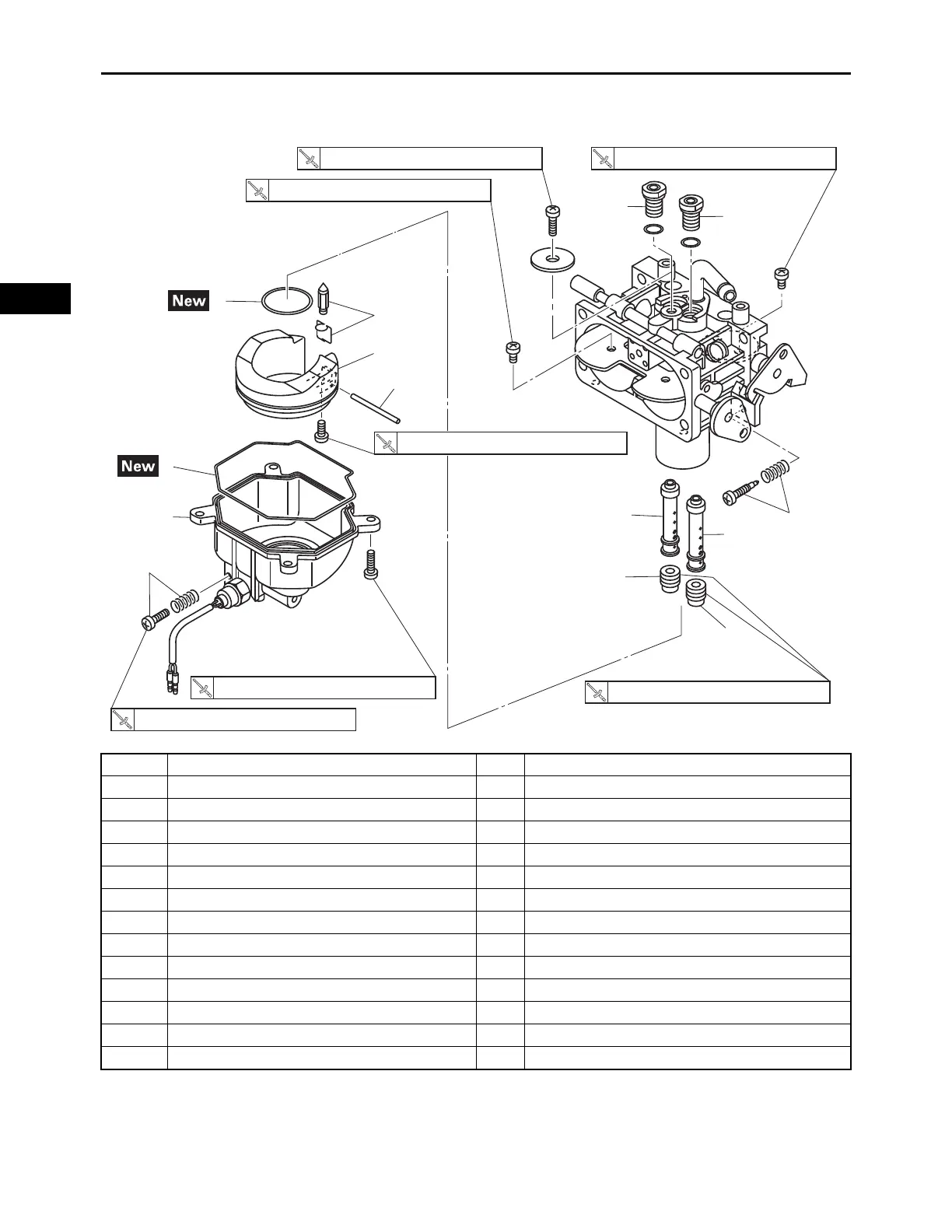 New

New