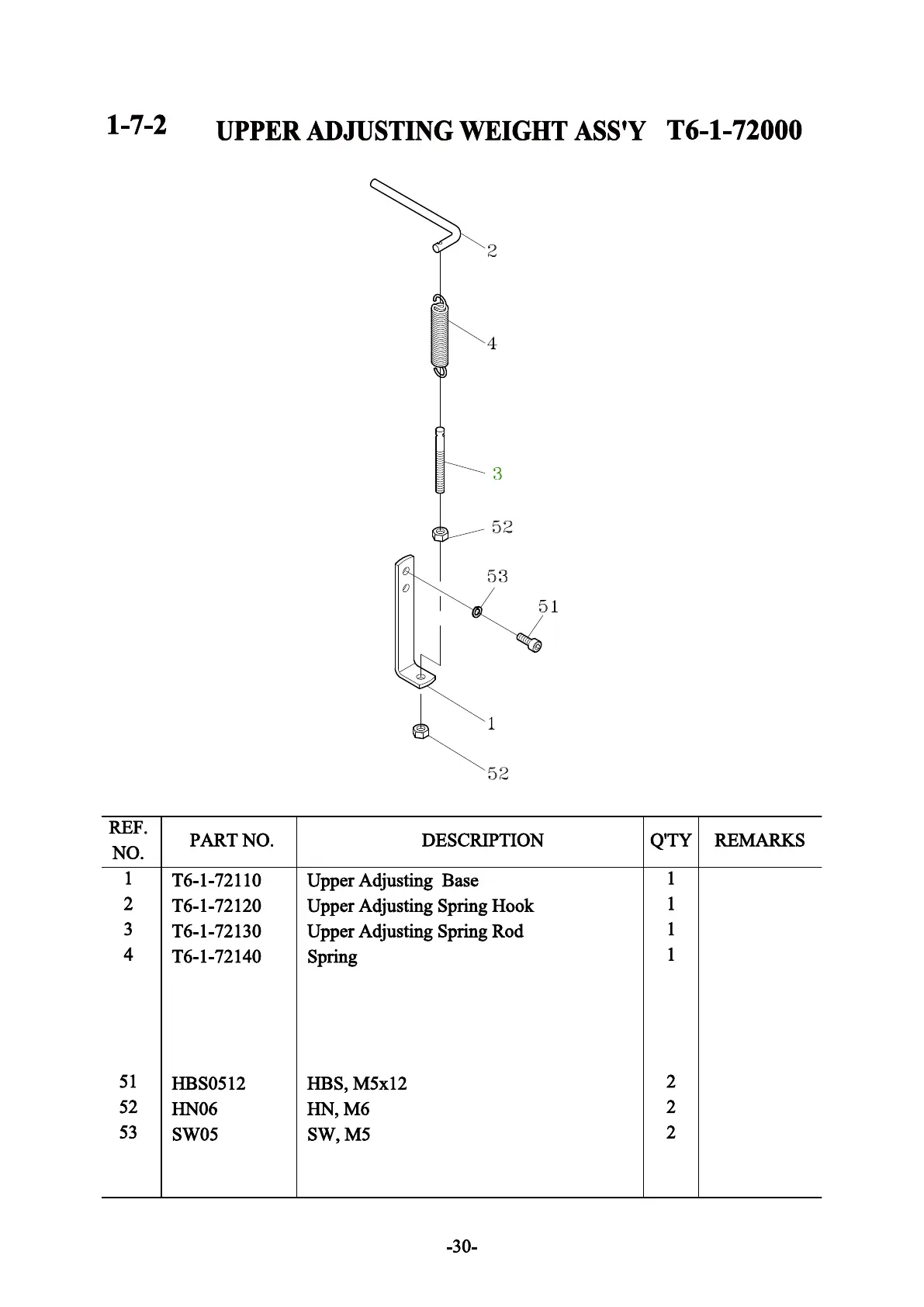 1-7-2 UPPER ADJUSTING WEIGHT ASS'Y T6-1-72000

2
4
3
52
53
51
1
52

| REF. NO. | PART NO. | DESCRIPTION | Q'TY | REMARKS |
|---|---|---|---|---|
| 1 | T6-1-72110 | Upper Adjusting Base | 1 | |
| 2 | T6-1-72120 | Upper Adjusting Spring Hook | 1 | |
| 3 | T6-1-72130 | Upper Adjusting Spring Rod | 1 | |
| 4 | T6-1-72140 | Spring | 1 | |
| 51 | HBS0512 | HBS, M5x12 | 2 | |
| 52 | HN06 | HN, M6 | 2 | |
| 53 | SW05 | SW, M5 | 2 | |

-30-