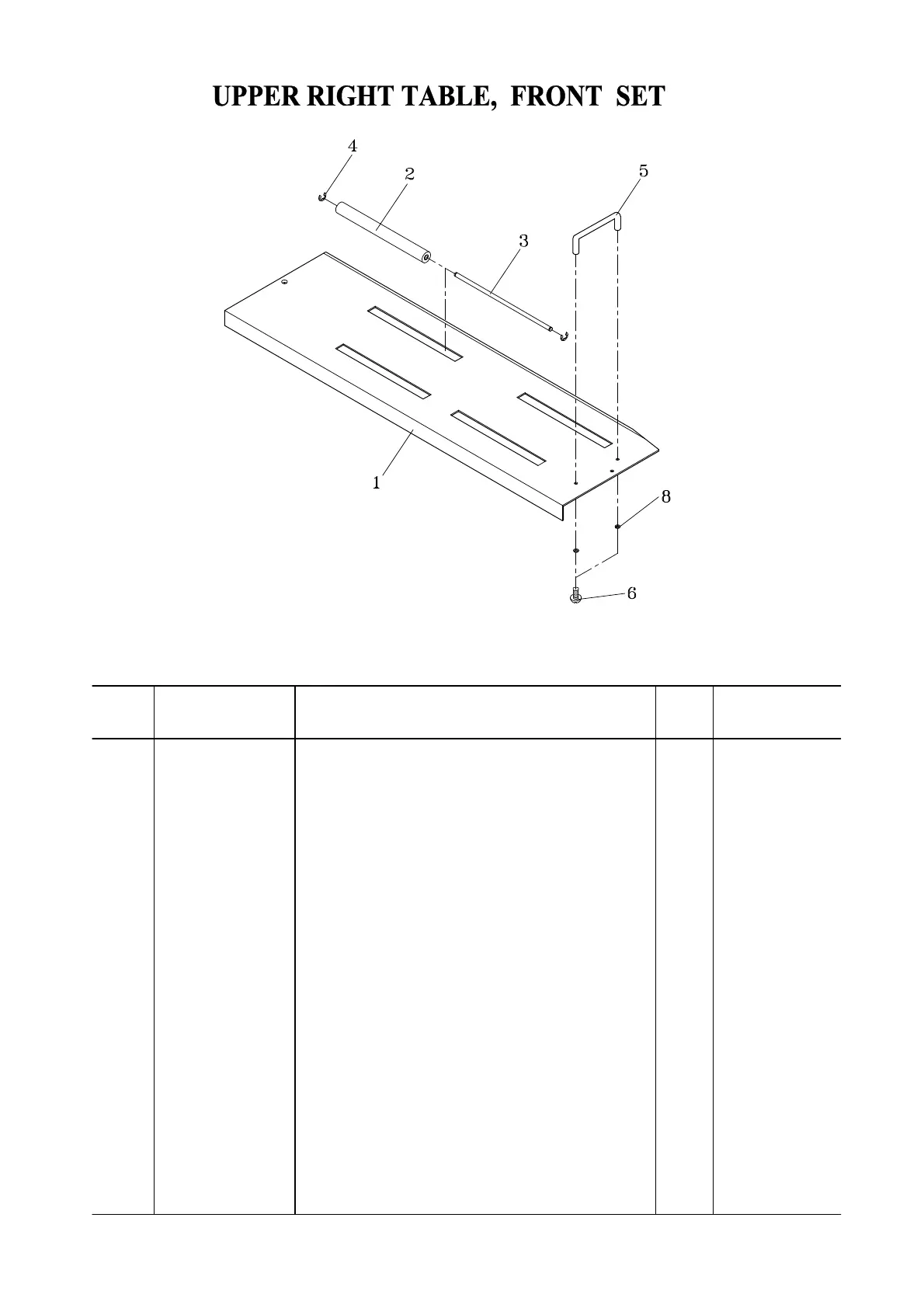 UPPER RIGHT TABLE, FRONT SET

4
2
5
3
1
8
6