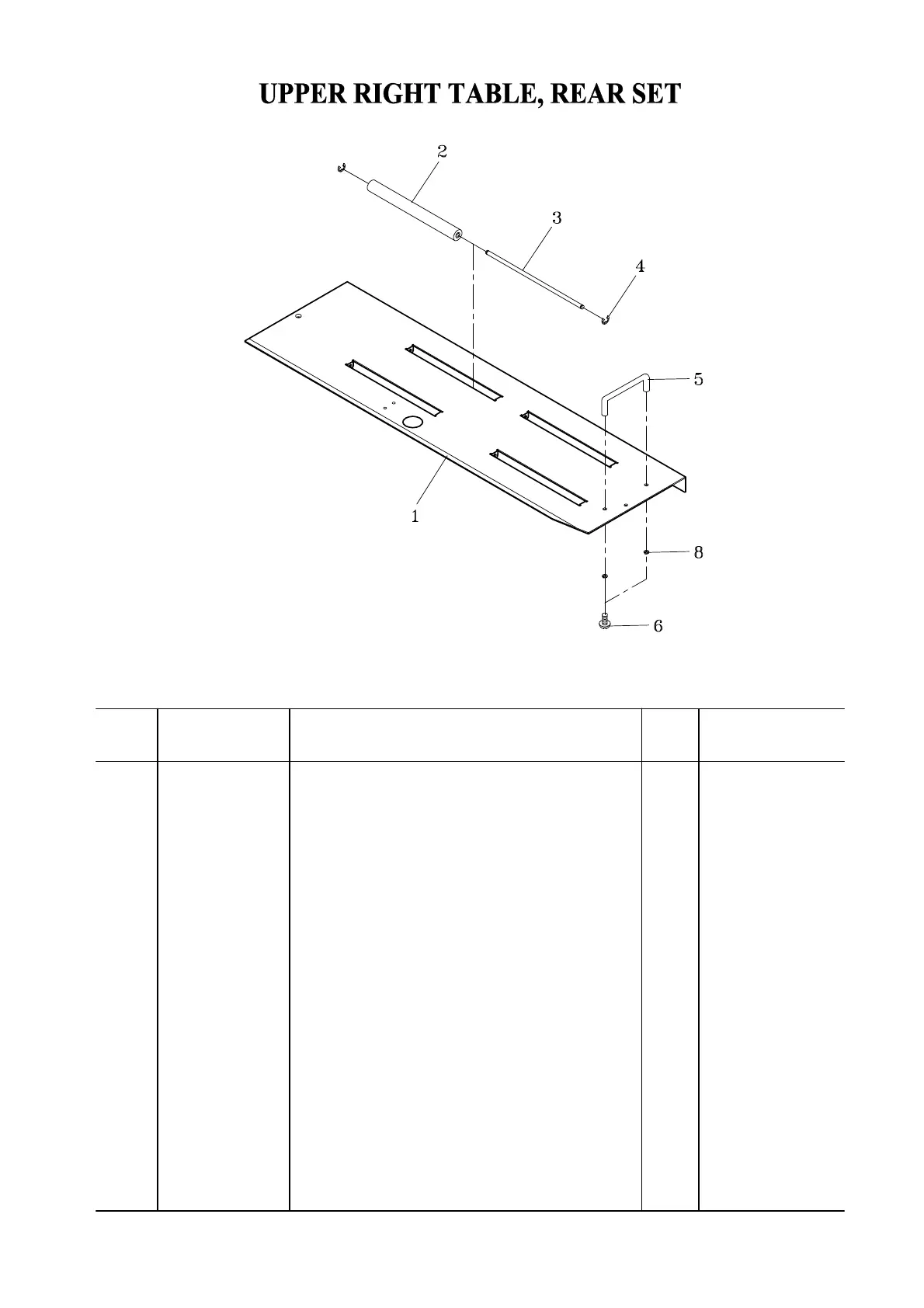 UPPER RIGHT TABLE, REAR SET

2
3
4
5
1
8
6