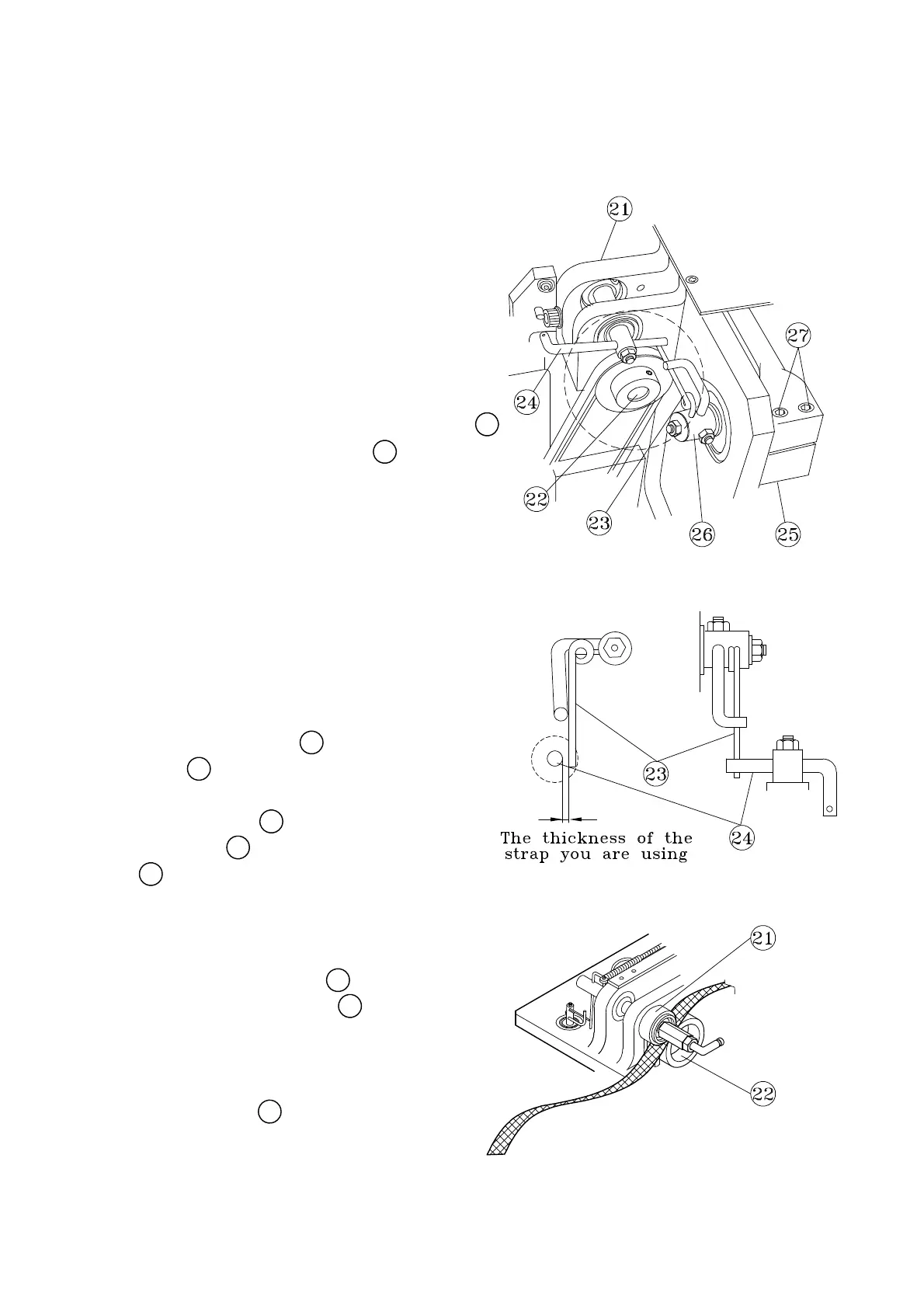 21

27

24

22

23

26

25

23

24

The thickness of the strap you are using

21

22