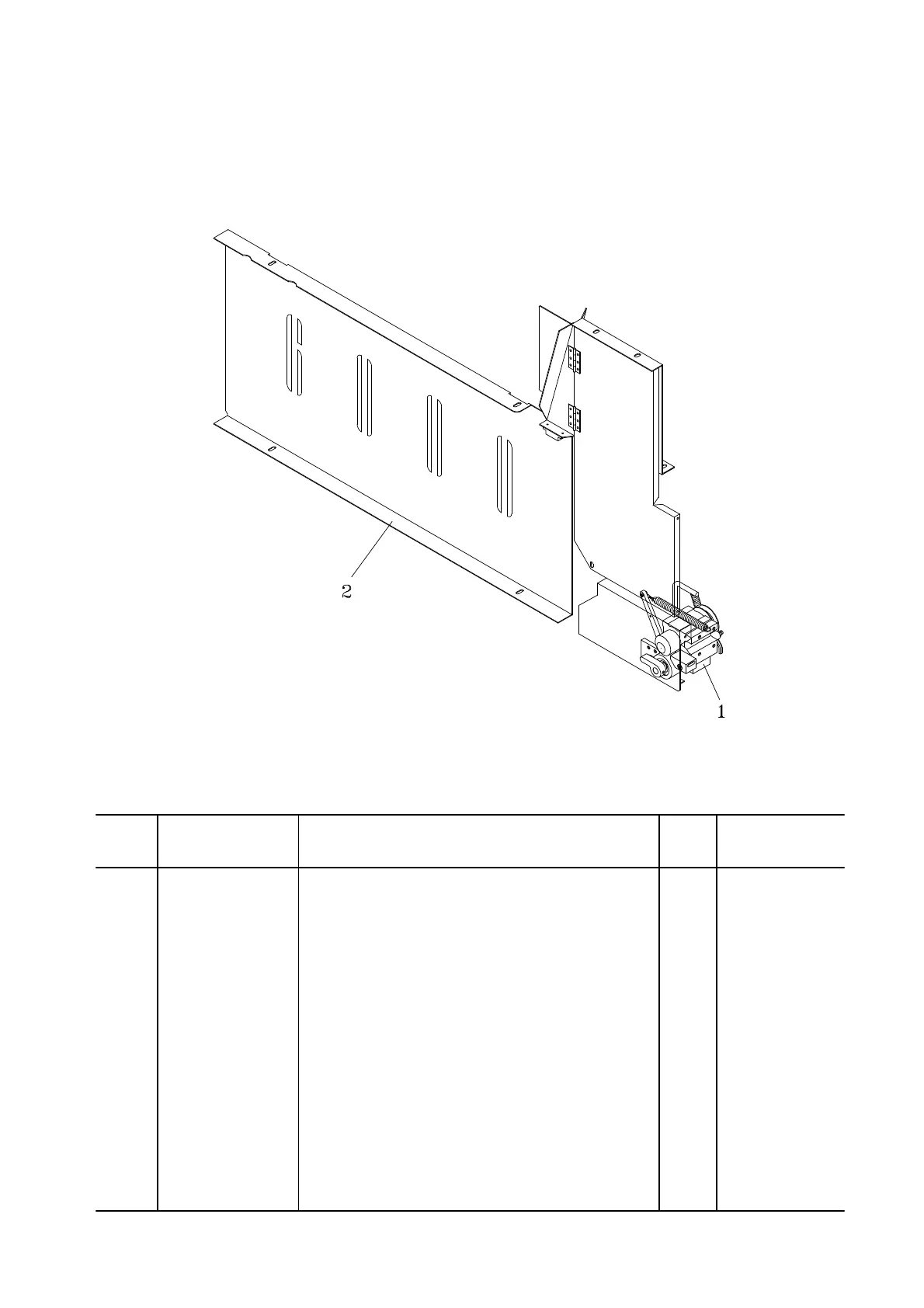 2

1