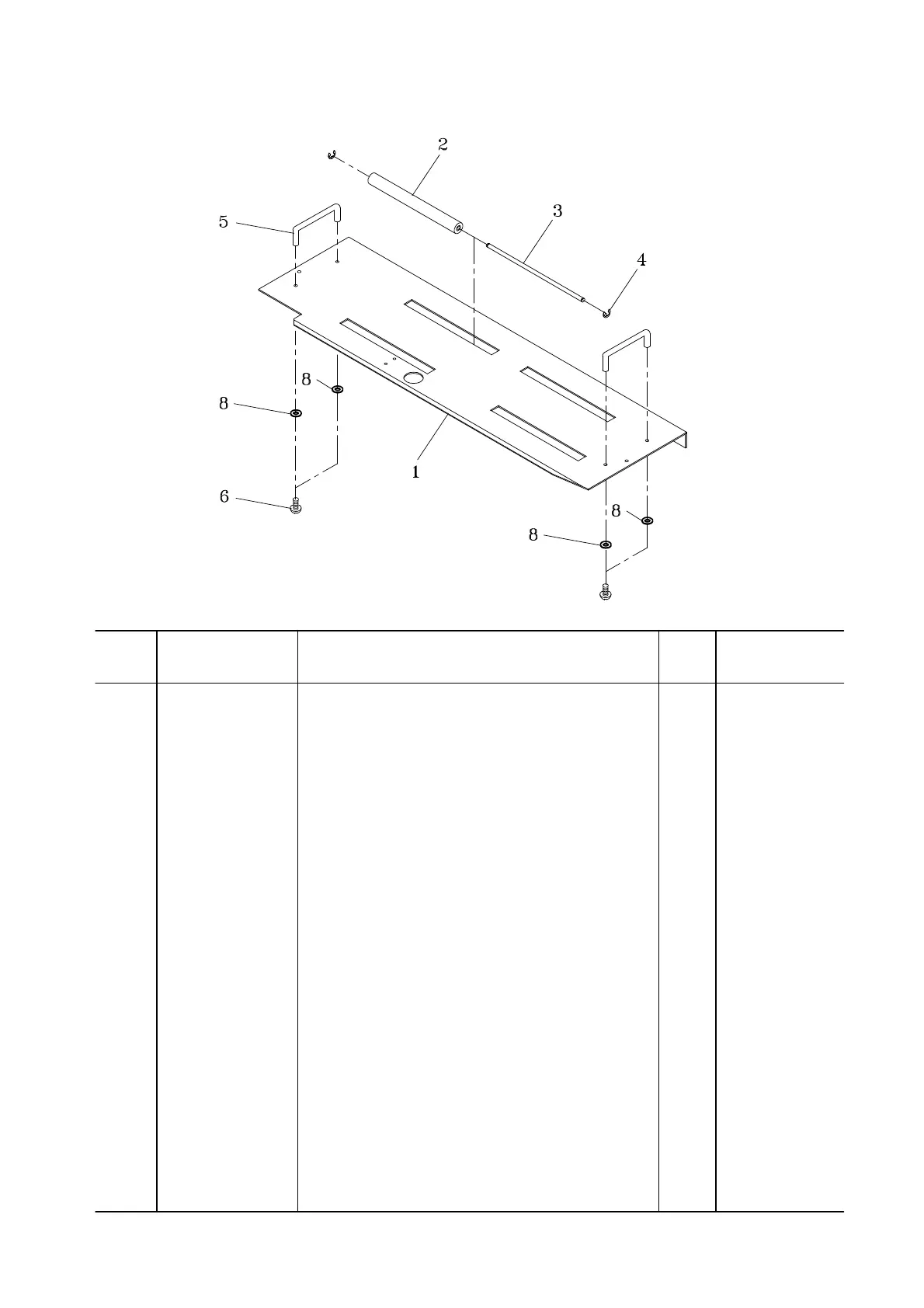 2

5

3

4

8

8

1

6

8

8